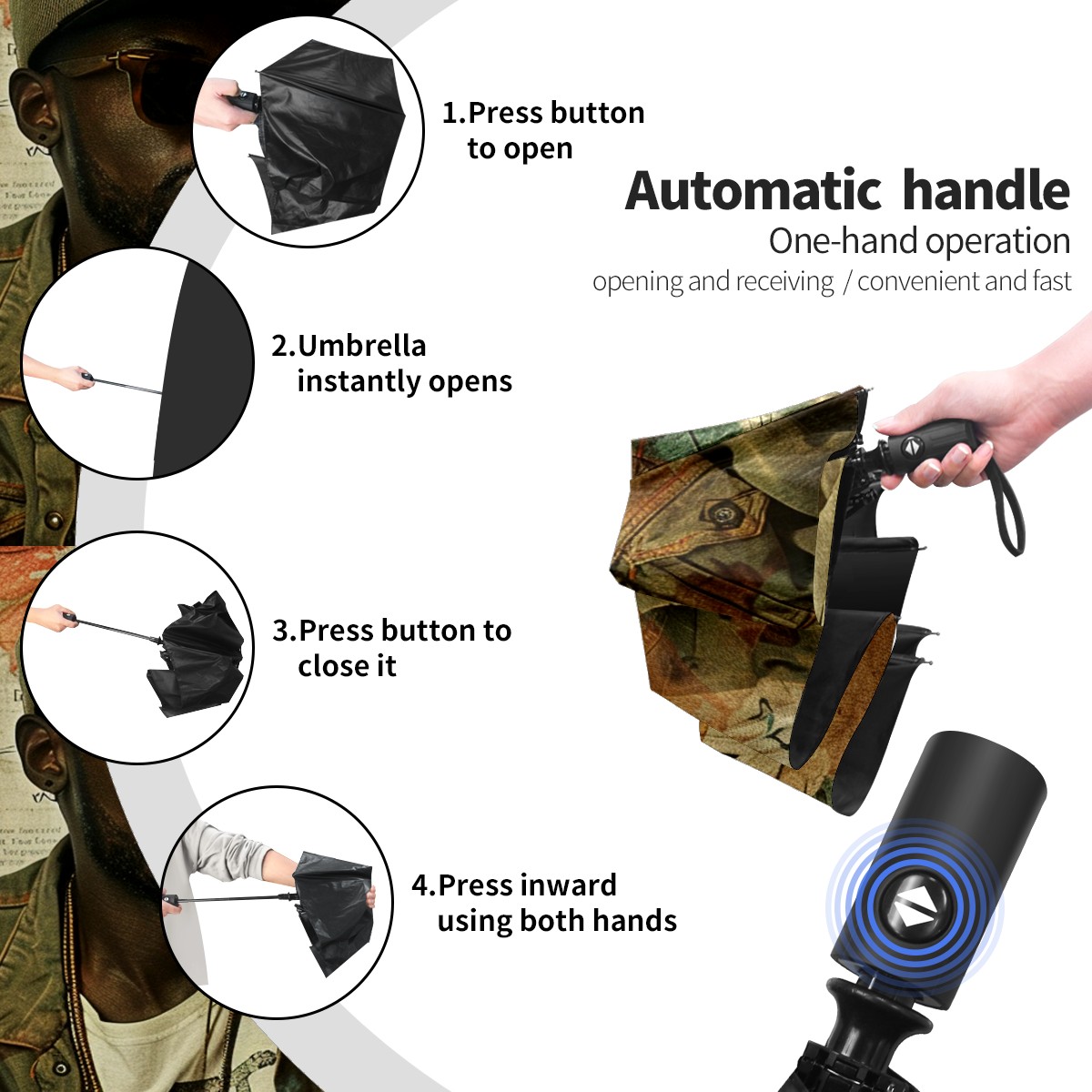 1.Press button to open

Automatic handle
One-hand operation
opening and receiving / convenient and fast

2.Umbrella instantly opens

3.Press button to close it

4.Press inward using both hands