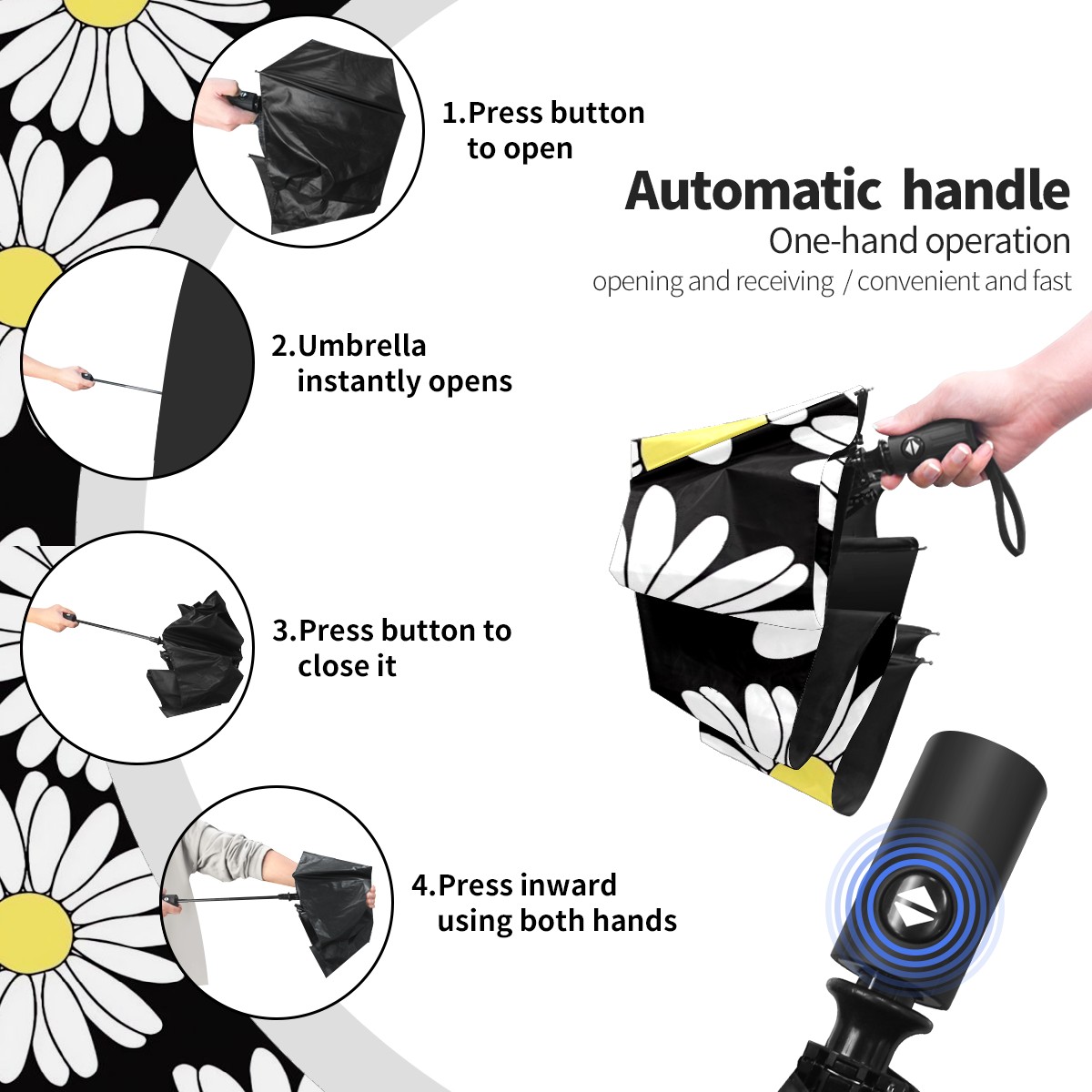 1.Press button to open

Automatic handle

One-hand operation

opening and receiving / convenient and fast

2.Umbrella instantly opens

3.Press button to close it

4.Press inward using both hands