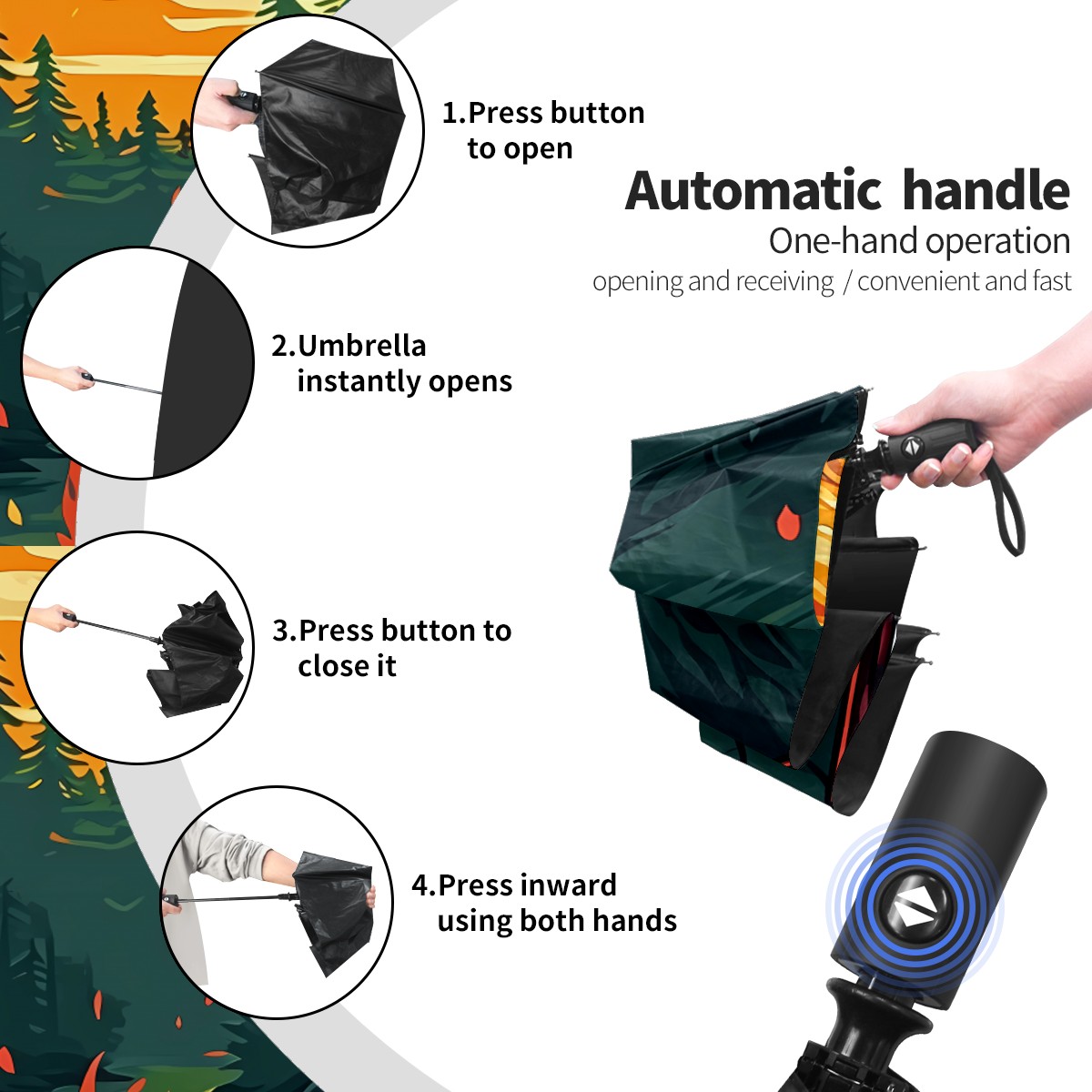 1.Press button to open

Automatic handle
One-hand operation
opening and receiving / convenient and fast

2.Umbrella instantly opens

3.Press button to close it

4.Press inward using both hands