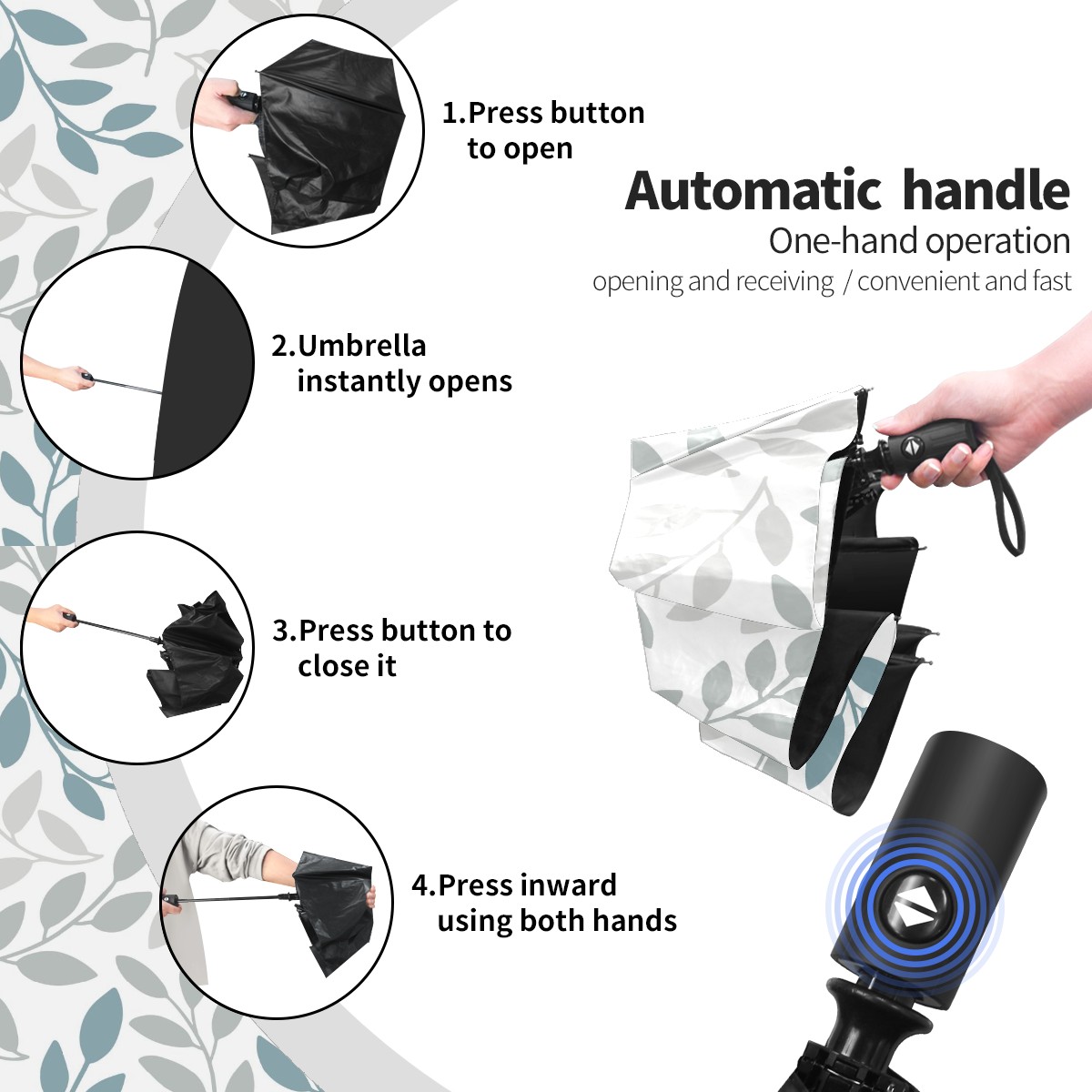 1.Press button to open

Automatic handle
One-hand operation
opening and receiving / convenient and fast

2.Umbrella instantly opens

3.Press button to close it

4.Press inward using both hands