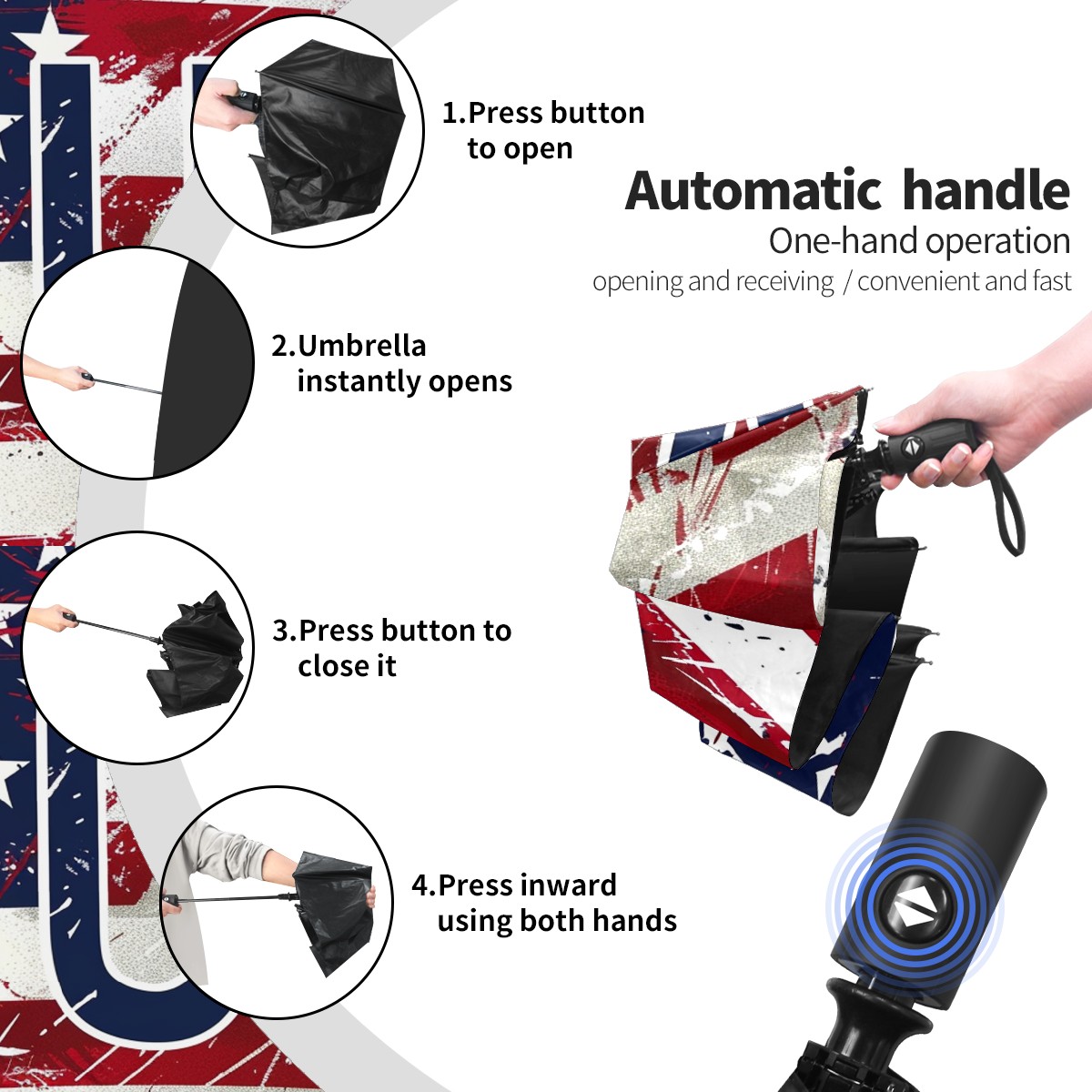 1.Press button to open

Automatic handle
One-hand operation
opening and receiving / convenient and fast

2.Umbrella instantly opens

3.Press button to close it

4.Press inward using both hands