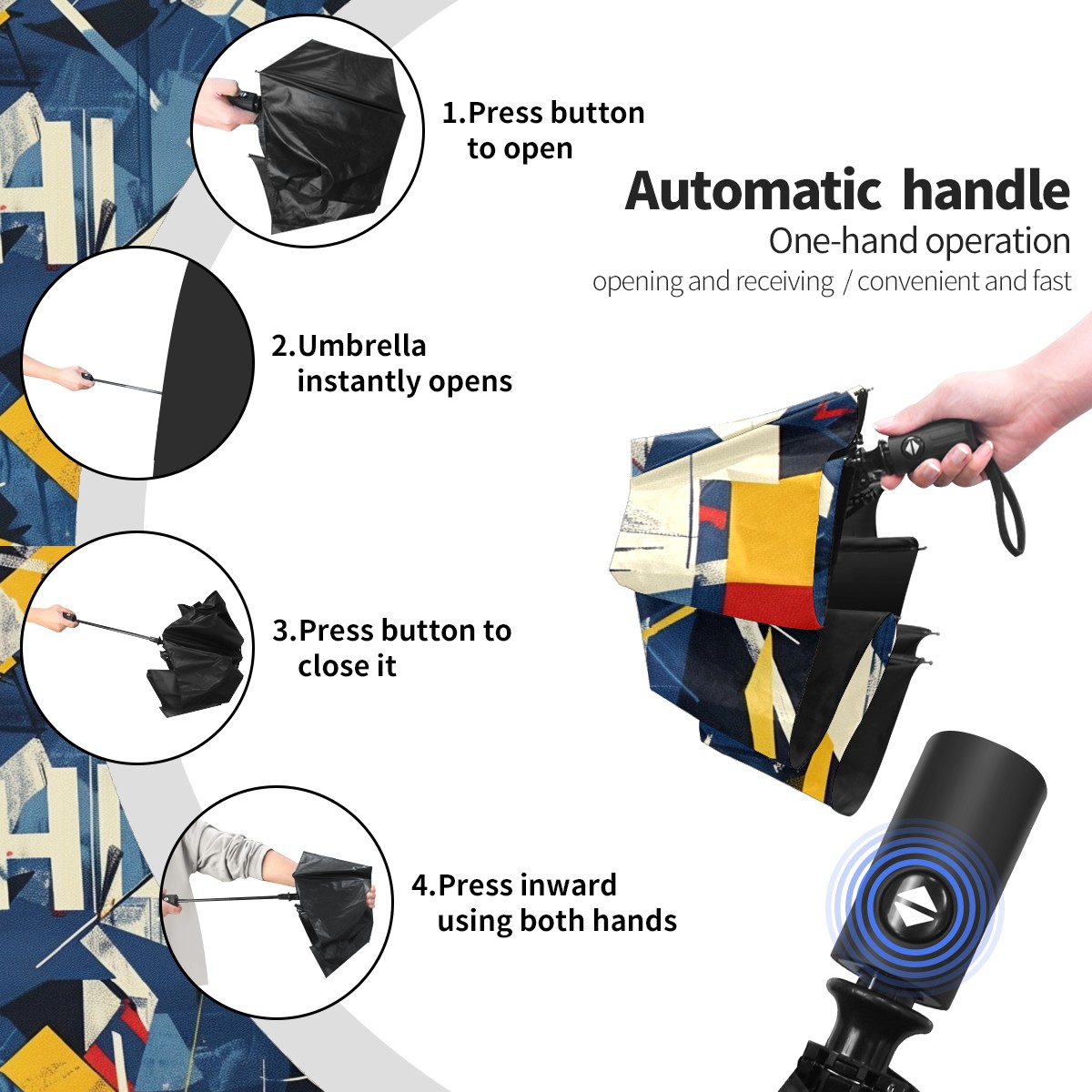 1.Press button to open

Automatic handle
One-hand operation
opening and receiving / convenient and fast

2.Umbrella instantly opens

3.Press button to close it

4.Press inward using both hands