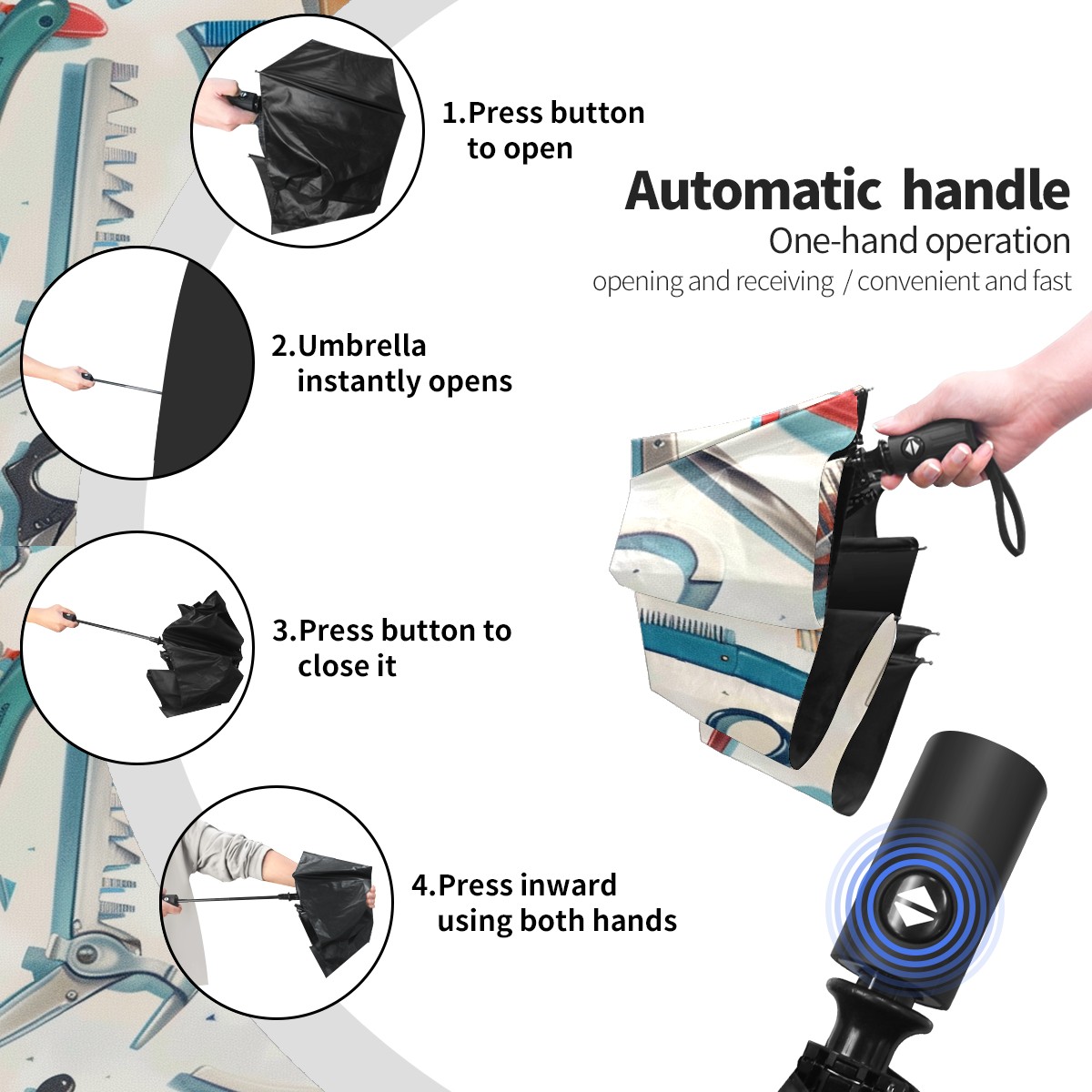 1.Press button to open

Automatic handle

One-hand operation

opening and receiving / convenient and fast

2.Umbrella instantly opens

3.Press button to close it

4.Press inward using both hands