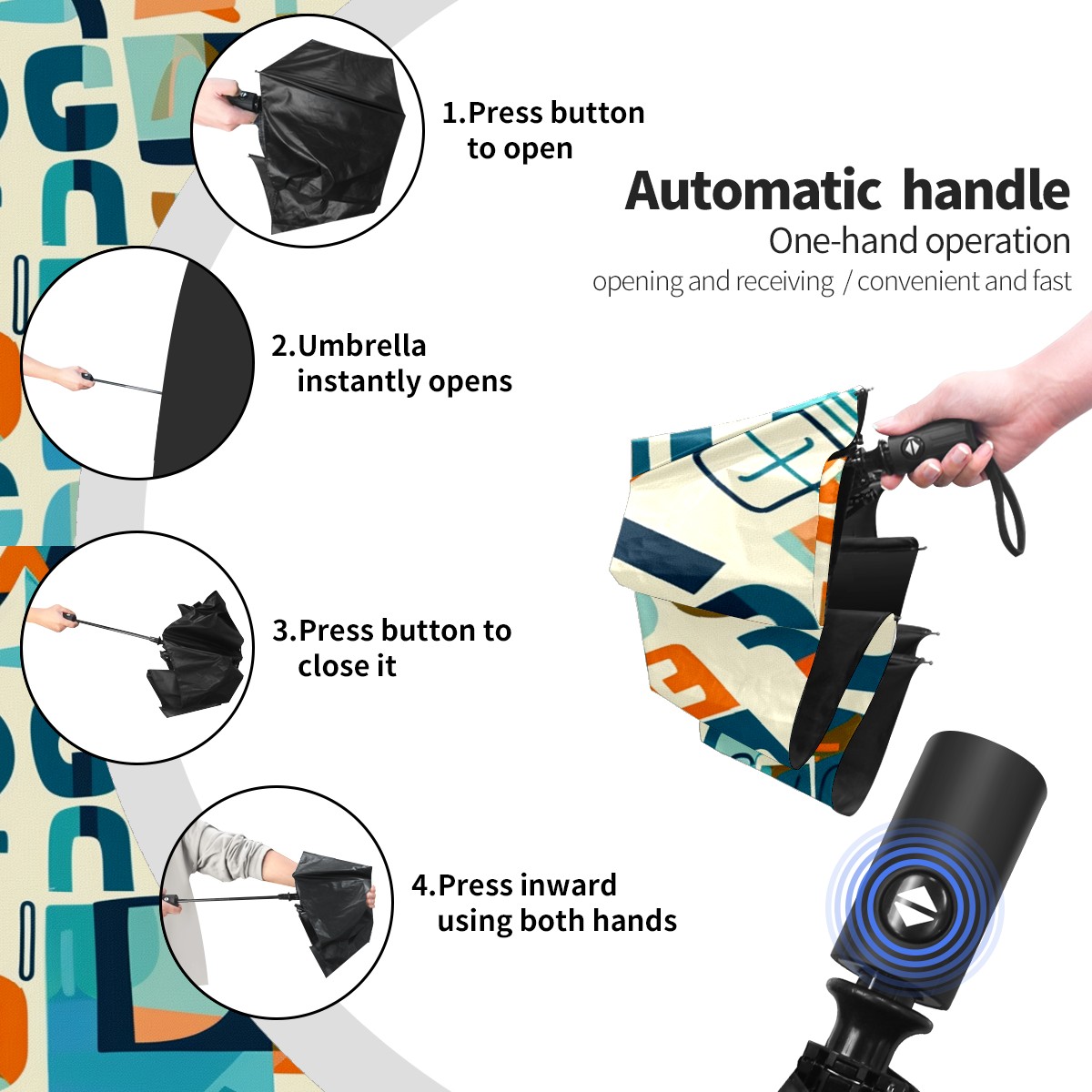 1.Press button to open

Automatic handle
One-hand operation
opening and receiving / convenient and fast

2.Umbrella instantly opens

3.Press button to close it

4.Press inward using both hands