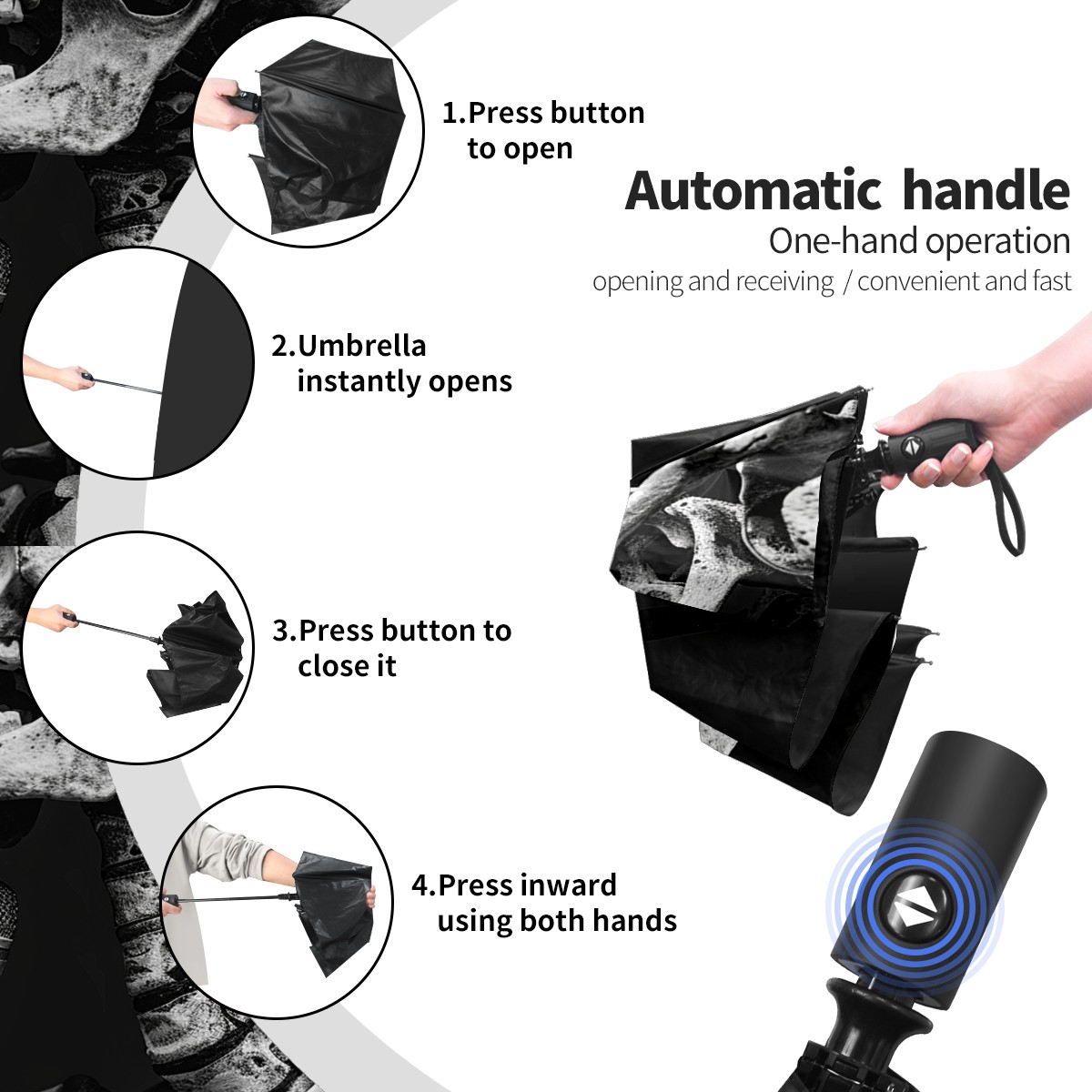 1.Press button to open

Automatic handle

One-hand operation

opening and receiving / convenient and fast

2.Umbrella instantly opens

3.Press button to close it

4.Press inward using both hands