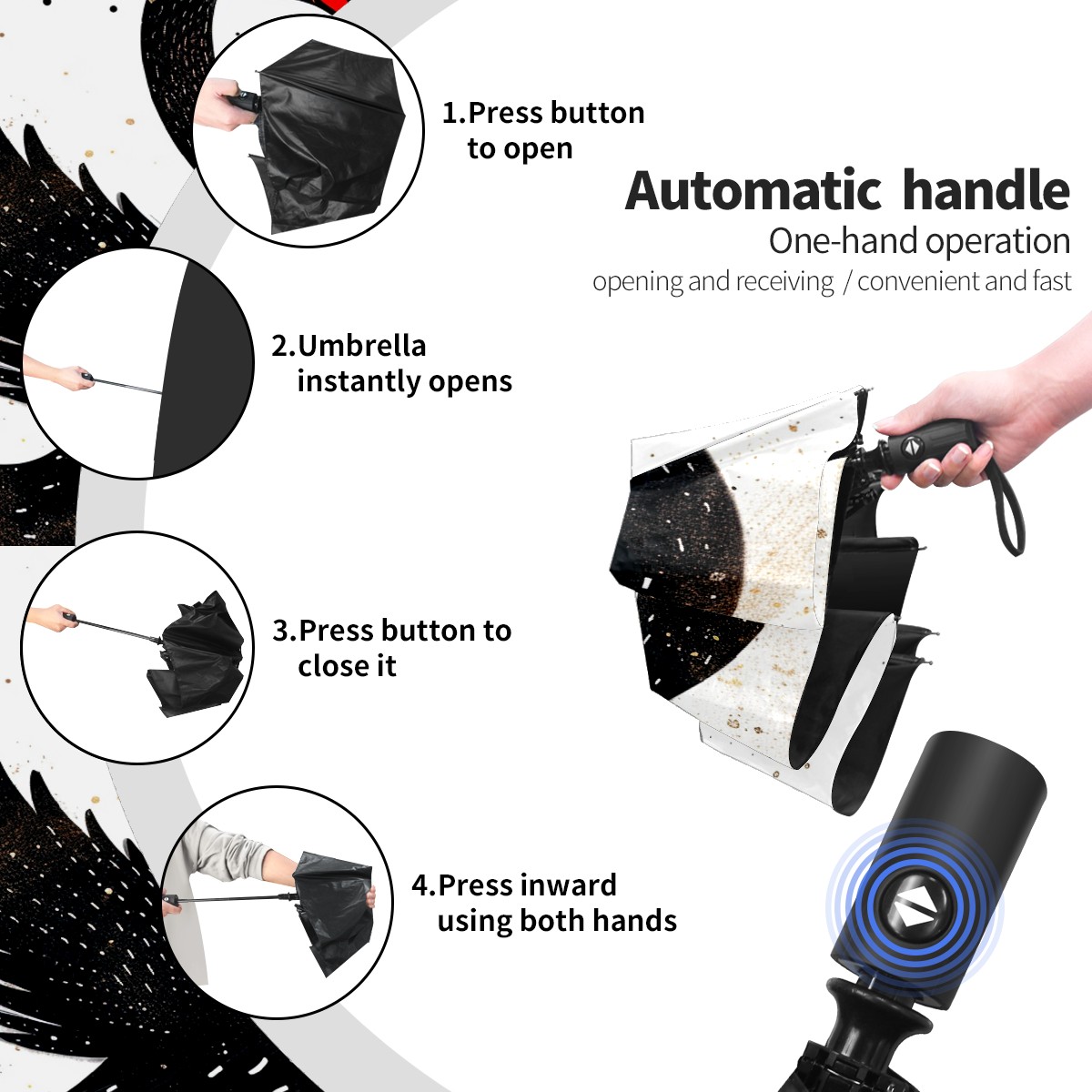 1.Press button to open

Automatic handle

One-hand operation

opening and receiving / convenient and fast

2.Umbrella instantly opens

3.Press button to close it

4.Press inward using both hands