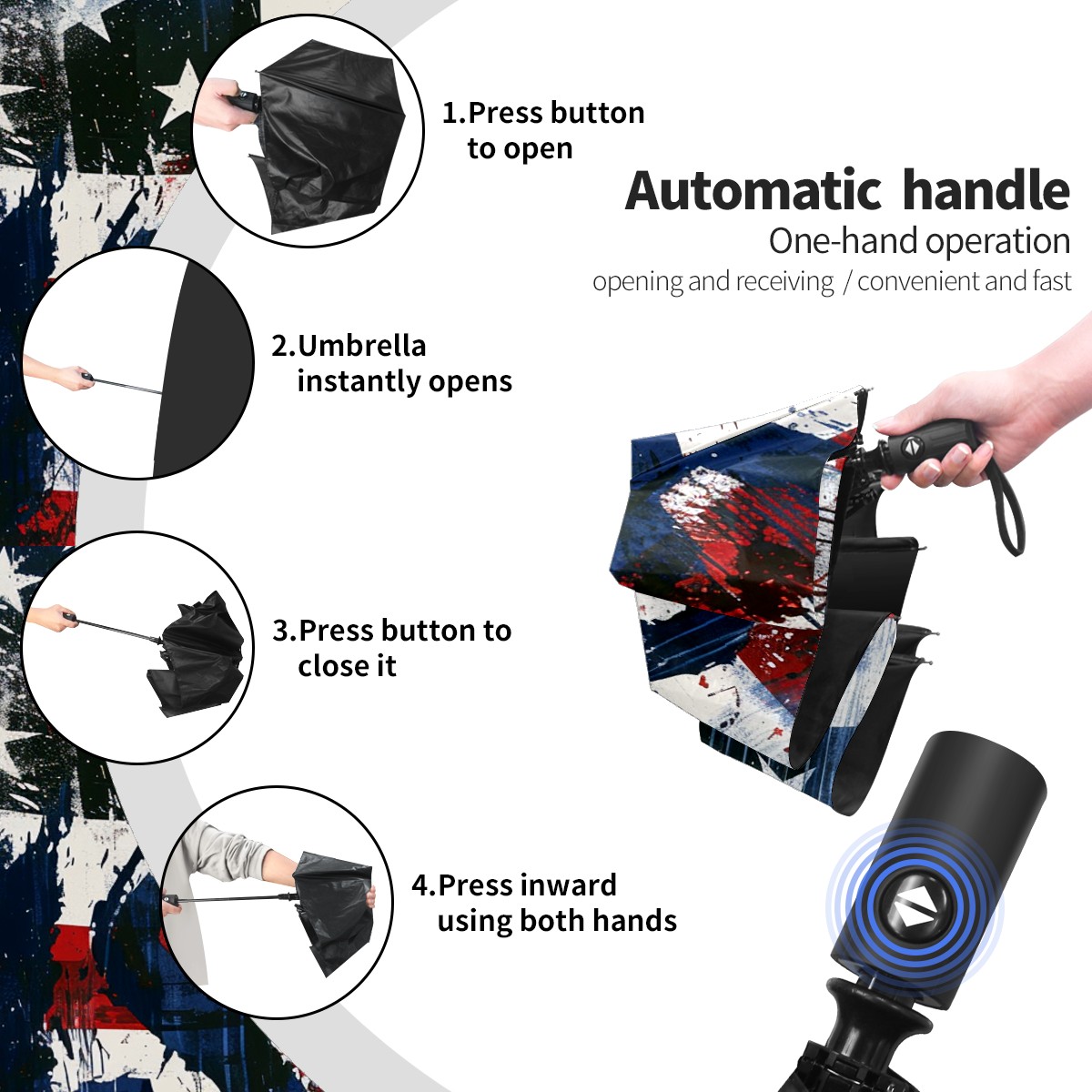 1.Press button to open

Automatic handle
One-hand operation
opening and receiving / convenient and fast

2.Umbrella instantly opens

3.Press button to close it

4.Press inward using both hands