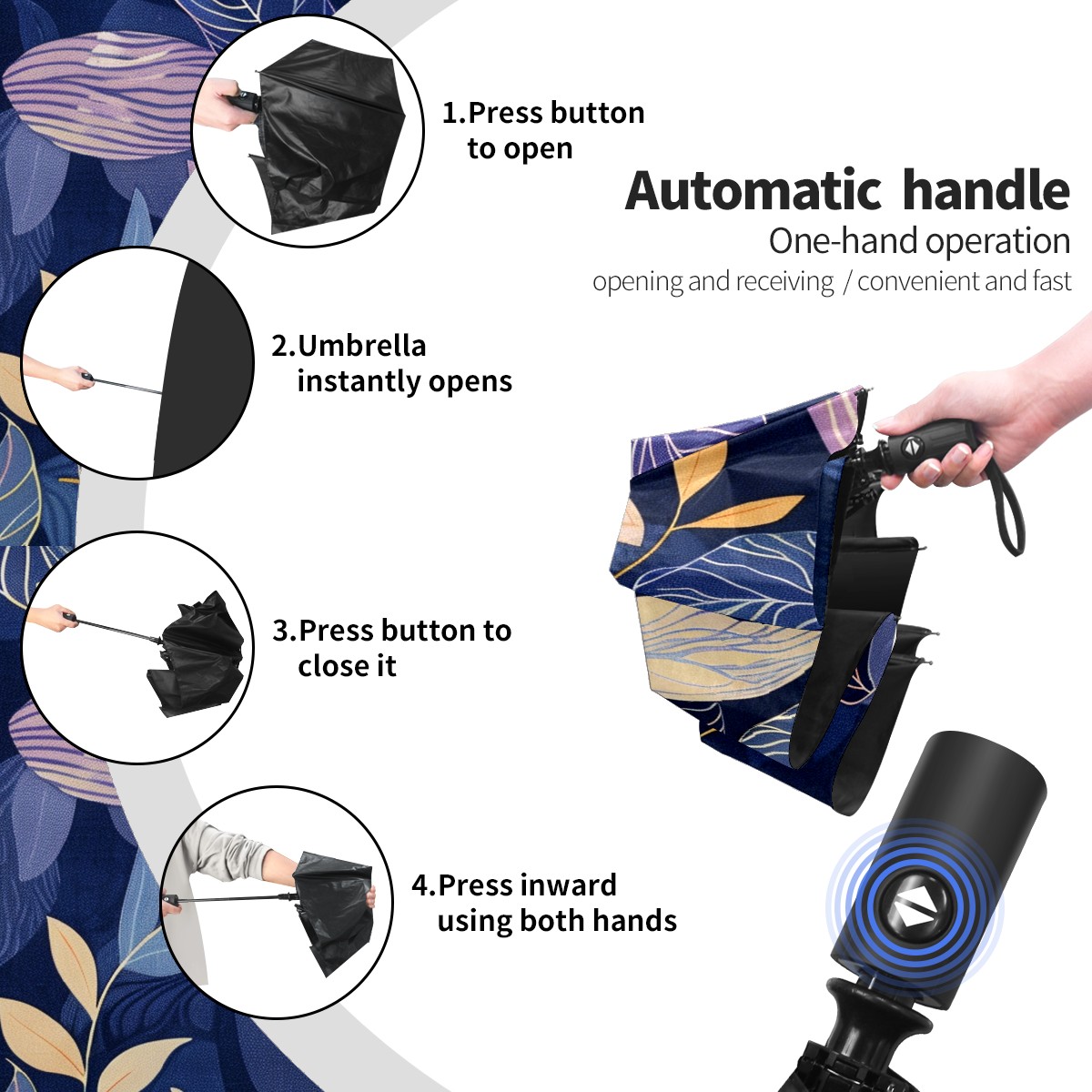 1.Press button to open

Automatic handle

One-hand operation

opening and receiving / convenient and fast

2.Umbrella instantly opens

3.Press button to close it

4.Press inward using both hands