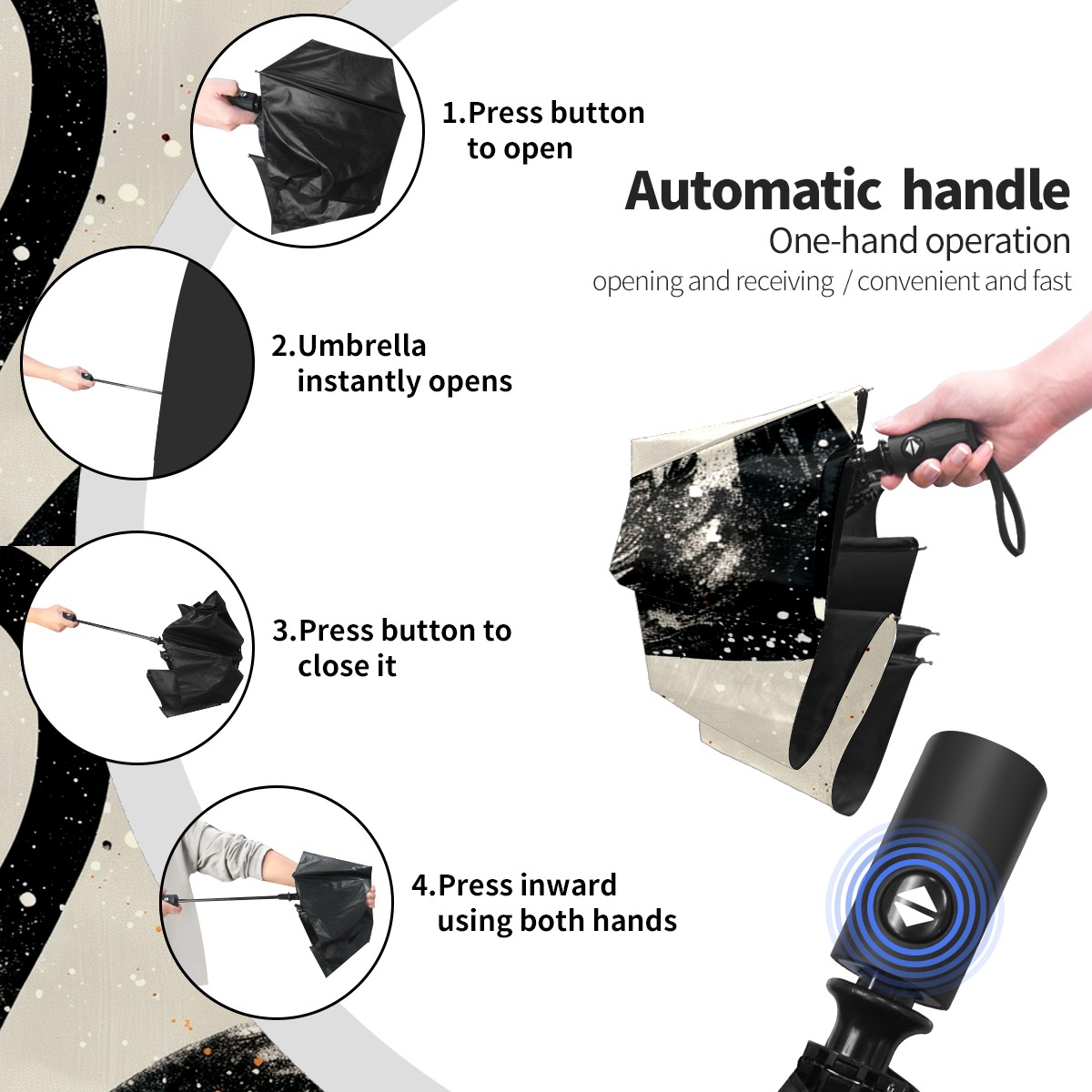 1.Press button to open

Automatic handle
One-hand operation
opening and receiving / convenient and fast

2.Umbrella instantly opens

3.Press button to close it

4.Press inward using both hands