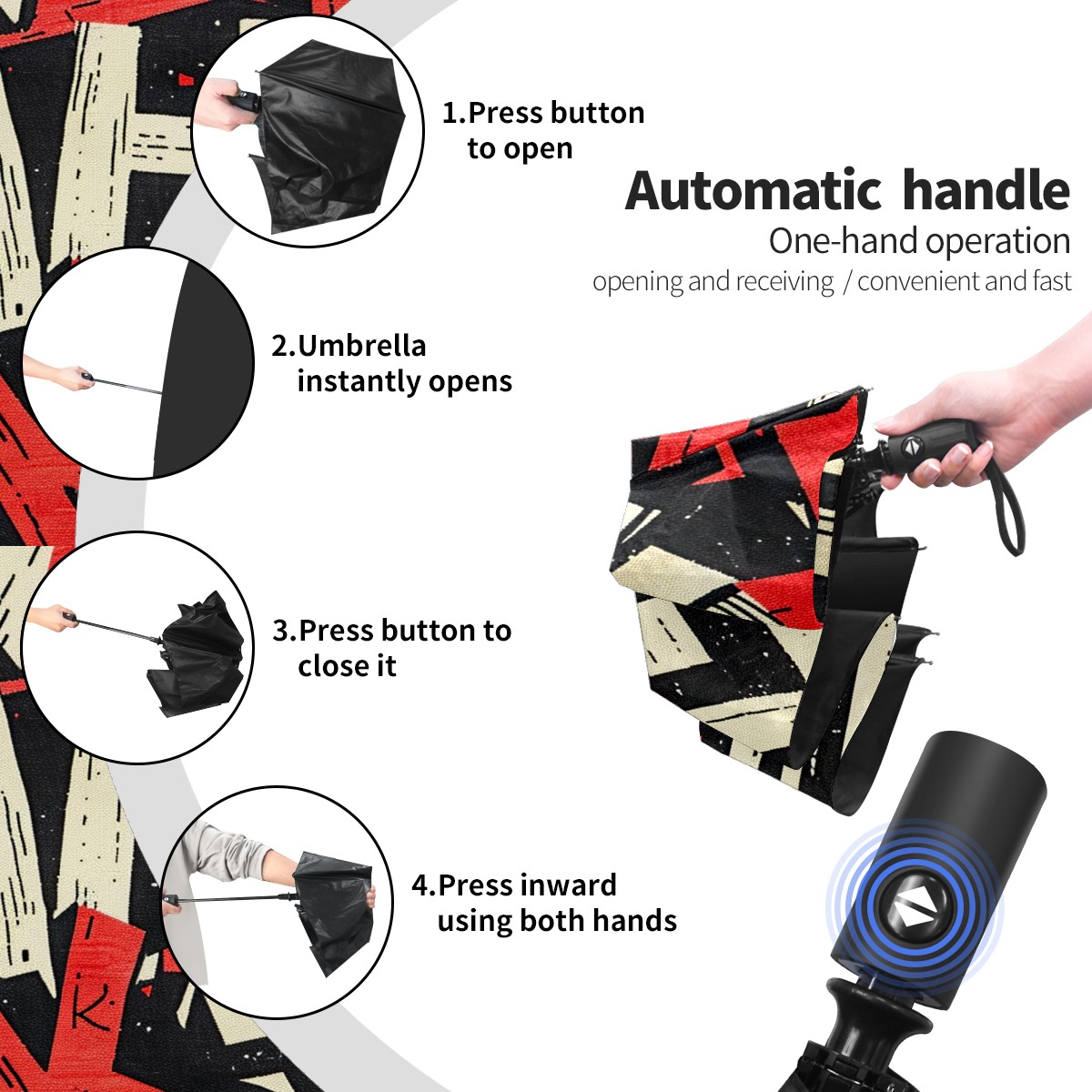 1.Press button to open

Automatic handle
One-hand operation
opening and receiving / convenient and fast

2.Umbrella instantly opens

3.Press button to close it

4.Press inward using both hands