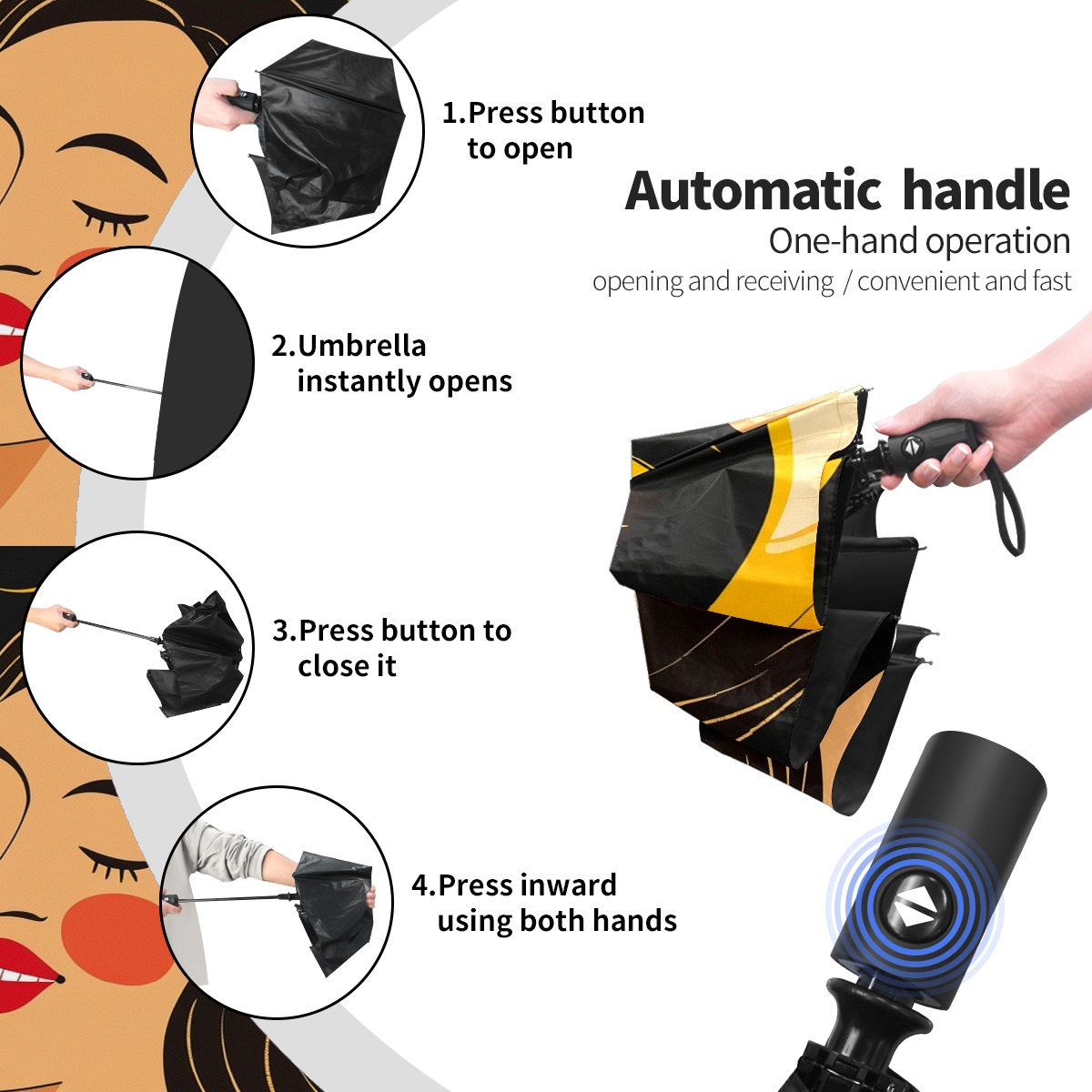 1.Press button to open

Automatic handle
One-hand operation
opening and receiving / convenient and fast

2.Umbrella instantly opens

3.Press button to close it

4.Press inward using both hands