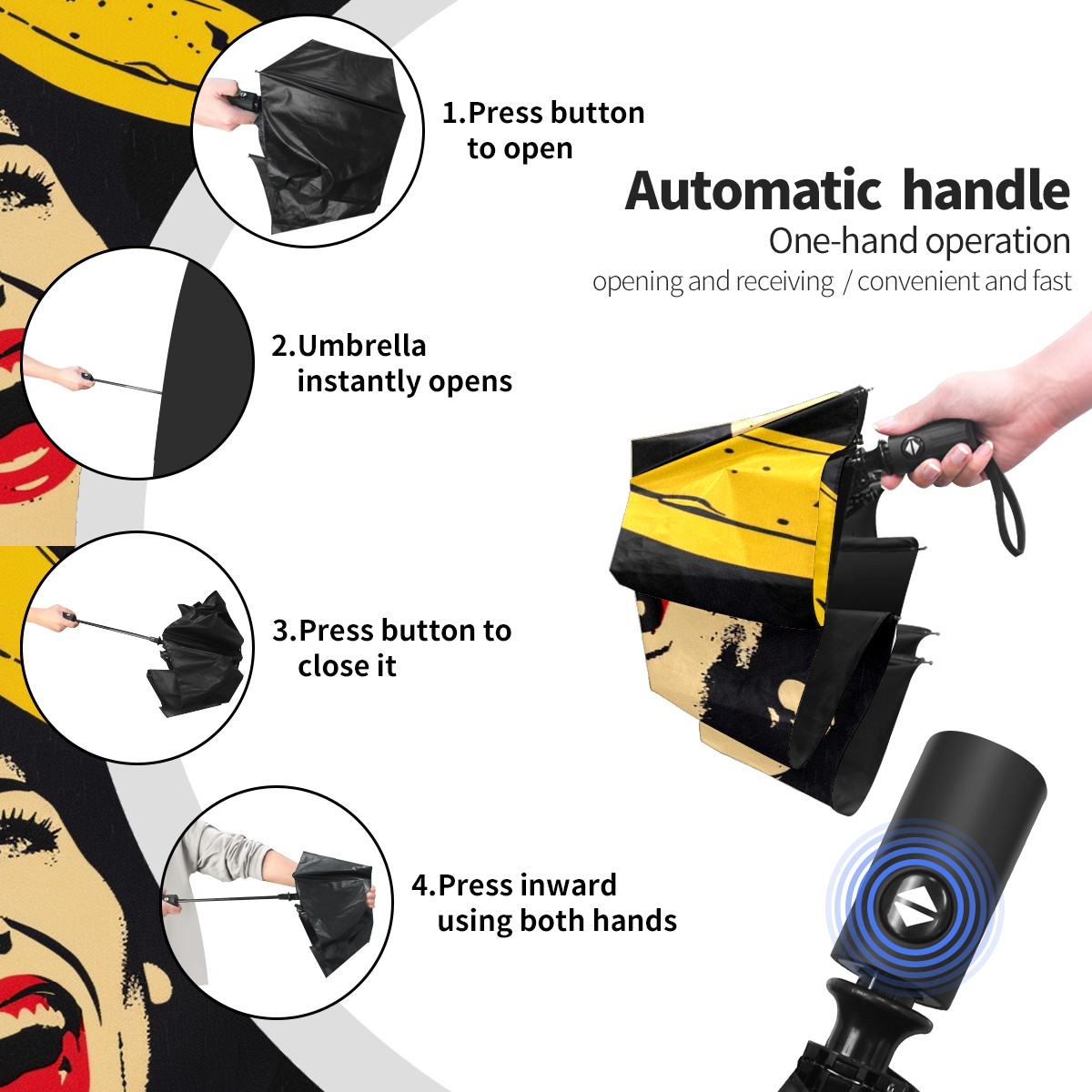 1.Press button to open

Automatic handle
One-hand operation
opening and receiving / convenient and fast

2.Umbrella instantly opens

3.Press button to close it

4.Press inward using both hands