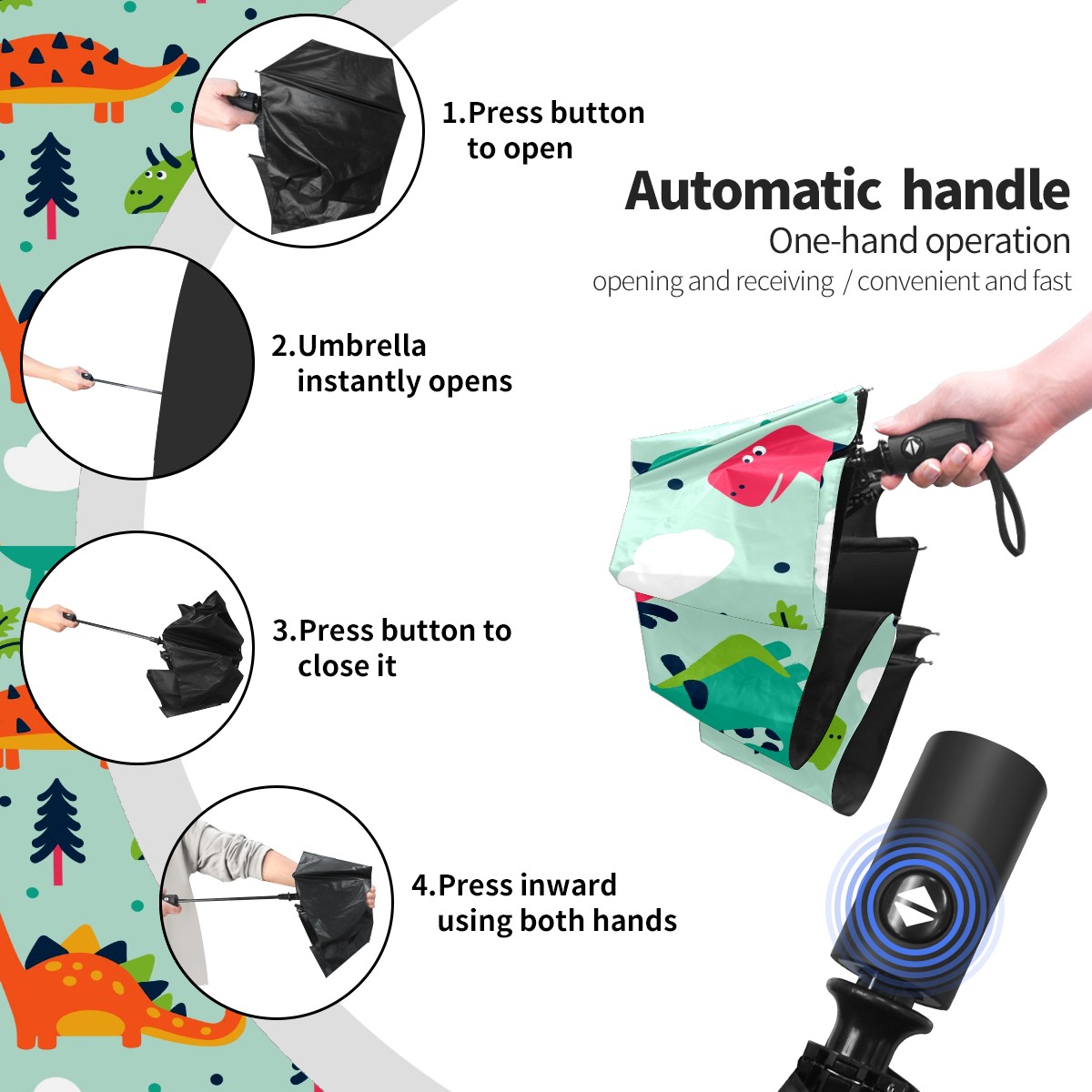 1.Press button to open

Automatic handle

One-hand operation

opening and receiving / convenient and fast

2.Umbrella instantly opens

3.Press button to close it

4.Press inward using both hands