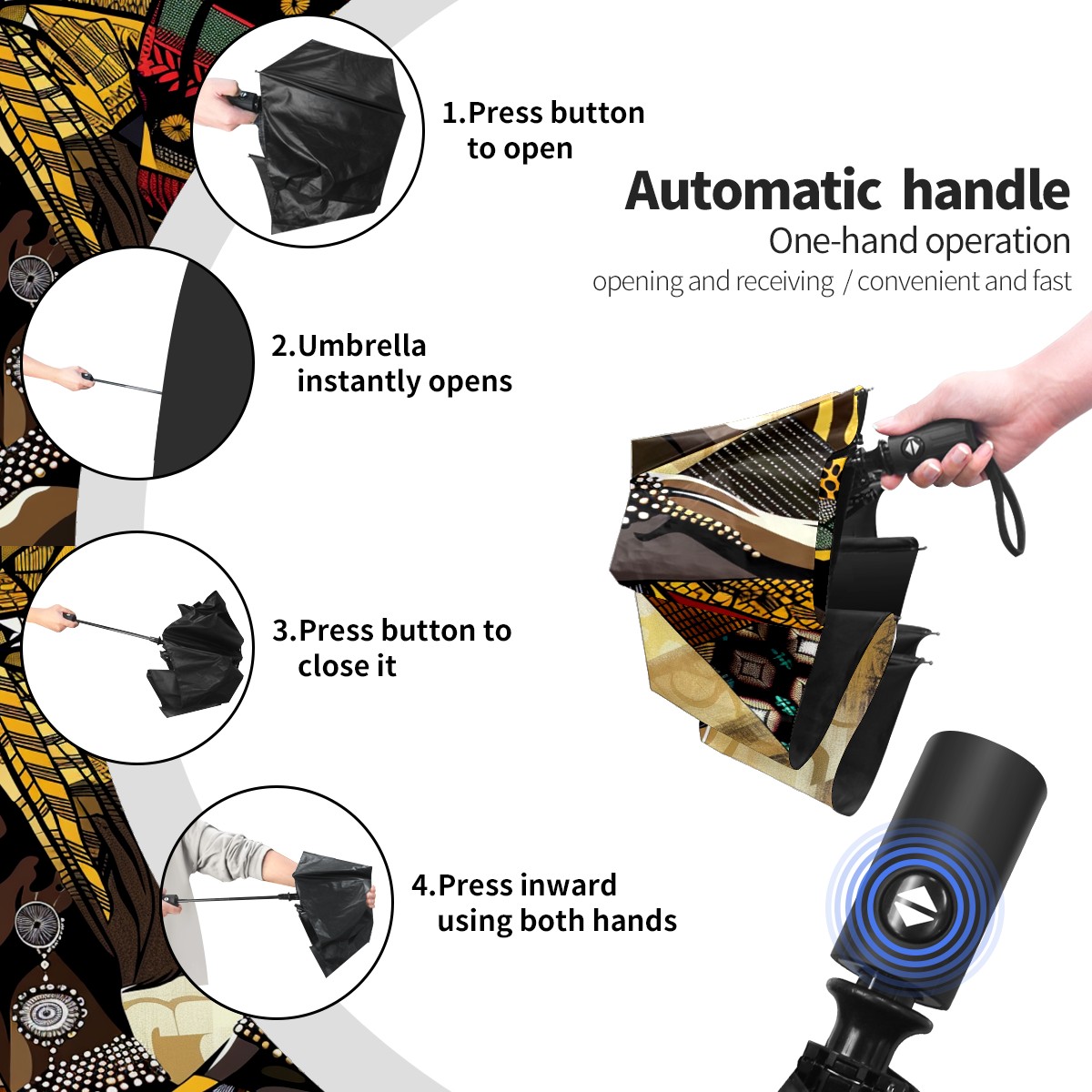 1.Press button to open

Automatic handle
One-hand operation
opening and receiving / convenient and fast

2.Umbrella instantly opens

3.Press button to close it

4.Press inward using both hands