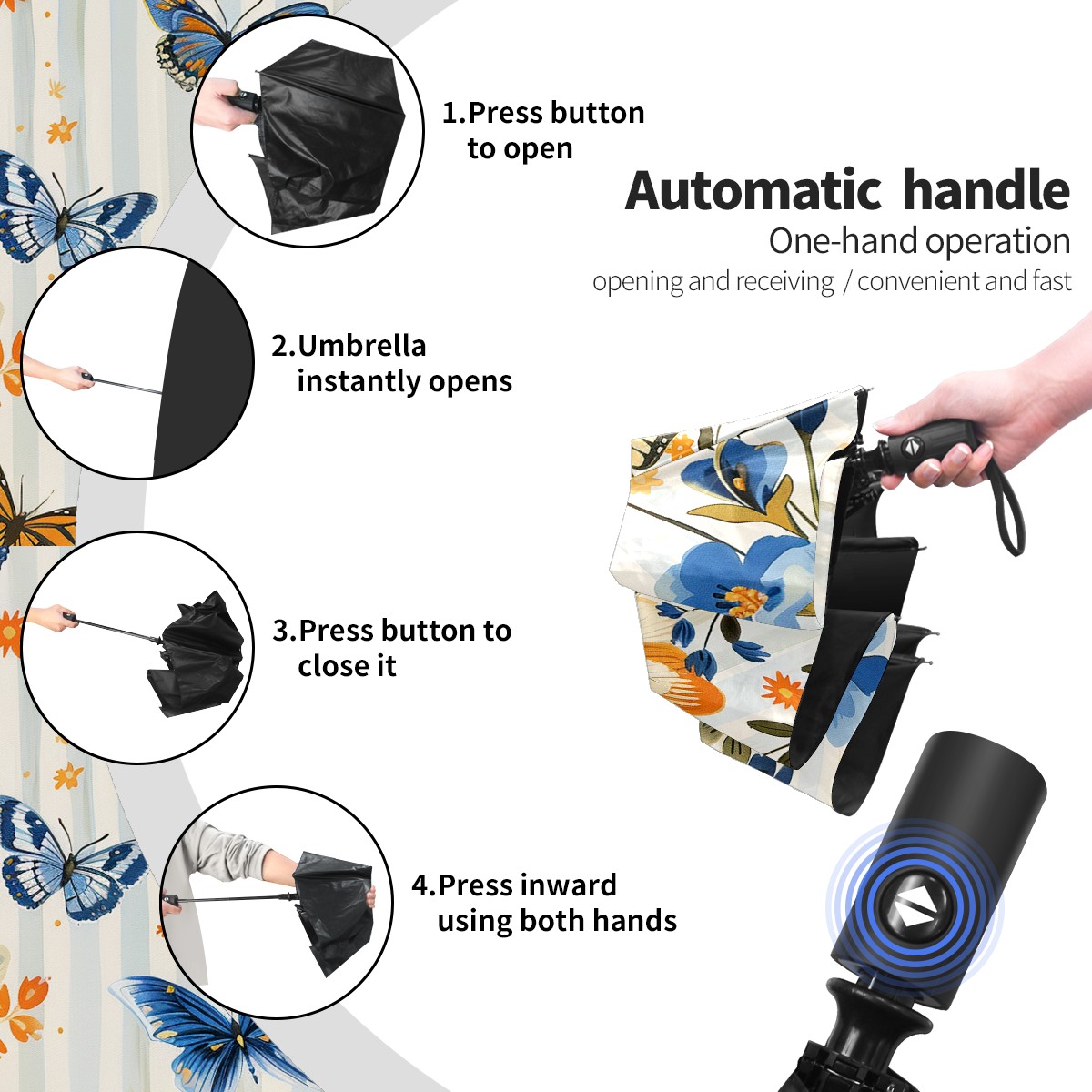 1.Press button to open

Automatic handle

One-hand operation

opening and receiving / convenient and fast

2.Umbrella instantly opens

3.Press button to close it

4.Press inward using both hands