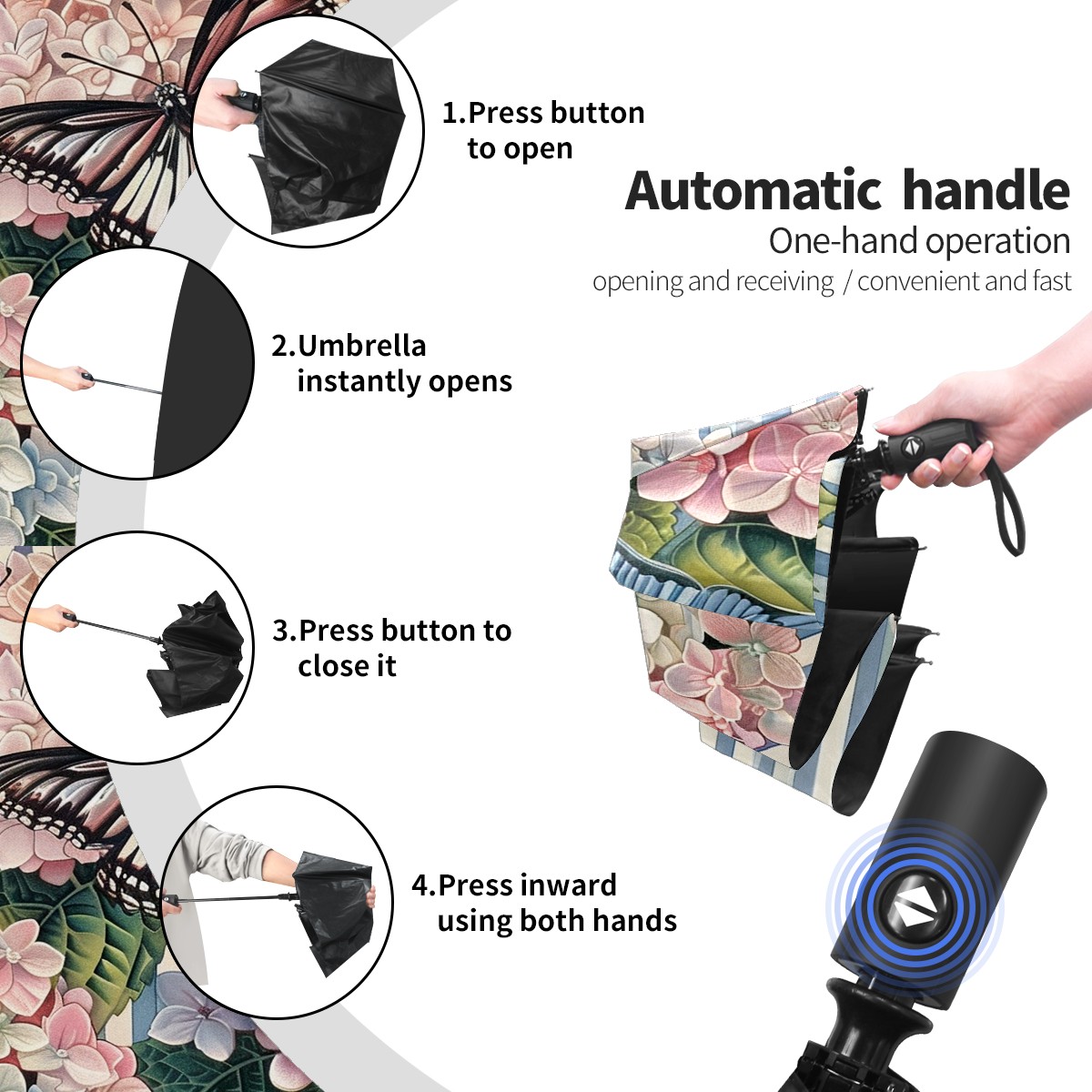 1.Press button to open

Automatic handle

One-hand operation

opening and receiving / convenient and fast

2.Umbrella instantly opens

3.Press button to close it

4.Press inward using both hands