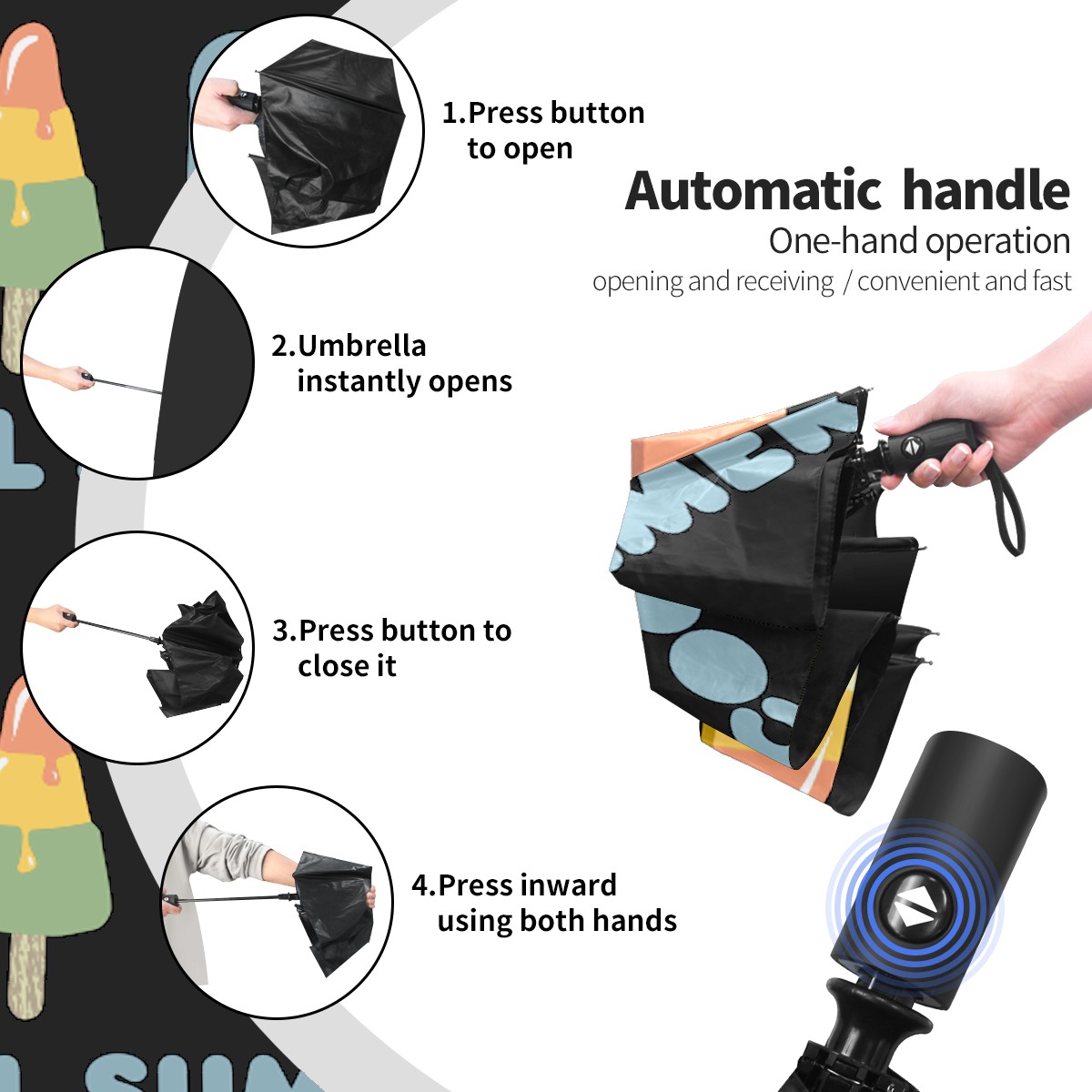 1.Press button to open

Automatic handle
One-hand operation
opening and receiving / convenient and fast

2.Umbrella instantly opens

3.Press button to close it

4.Press inward using both hands