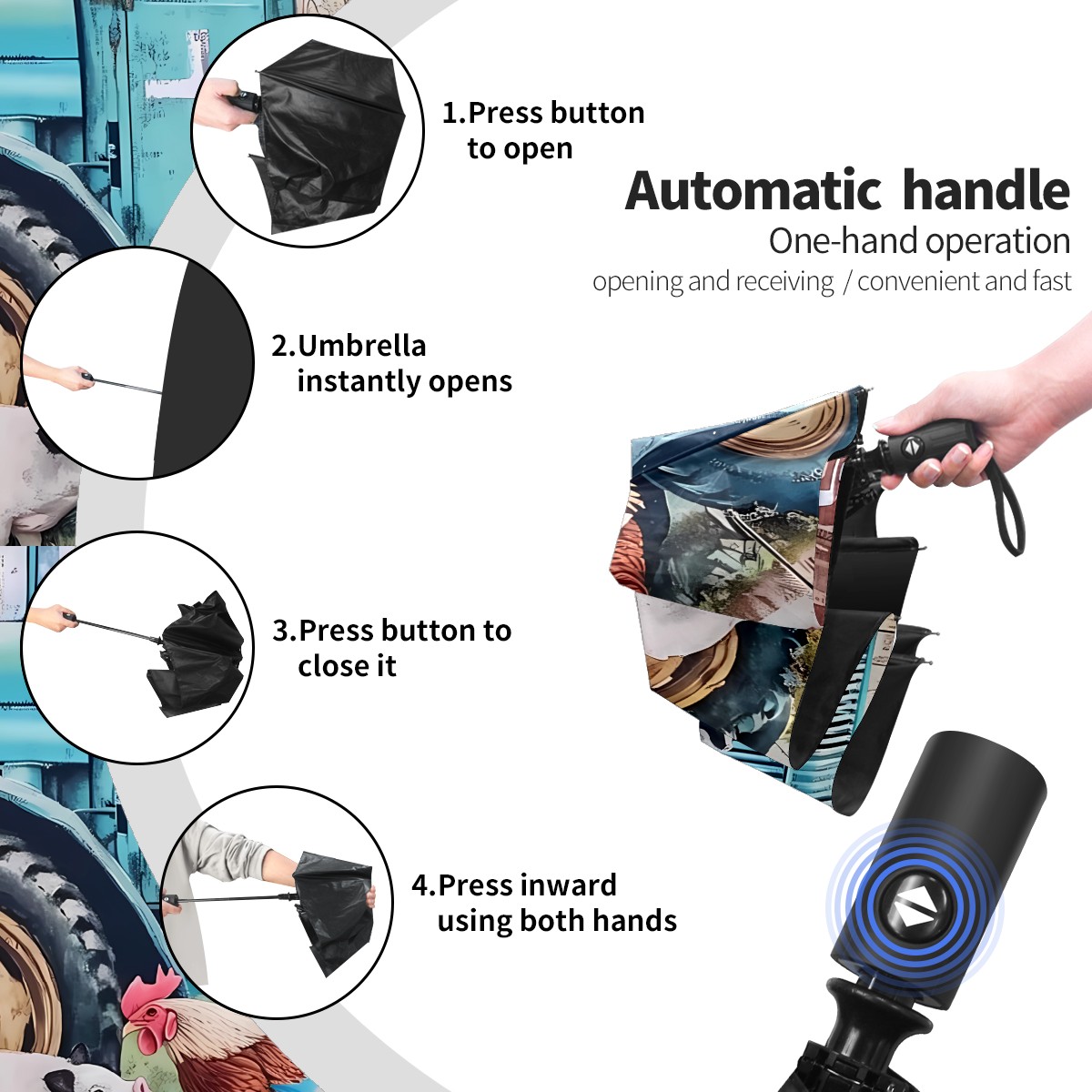 1.Press button to open

Automatic handle
One-hand operation
opening and receiving / convenient and fast

2.Umbrella instantly opens

3.Press button to close it

4.Press inward using both hands