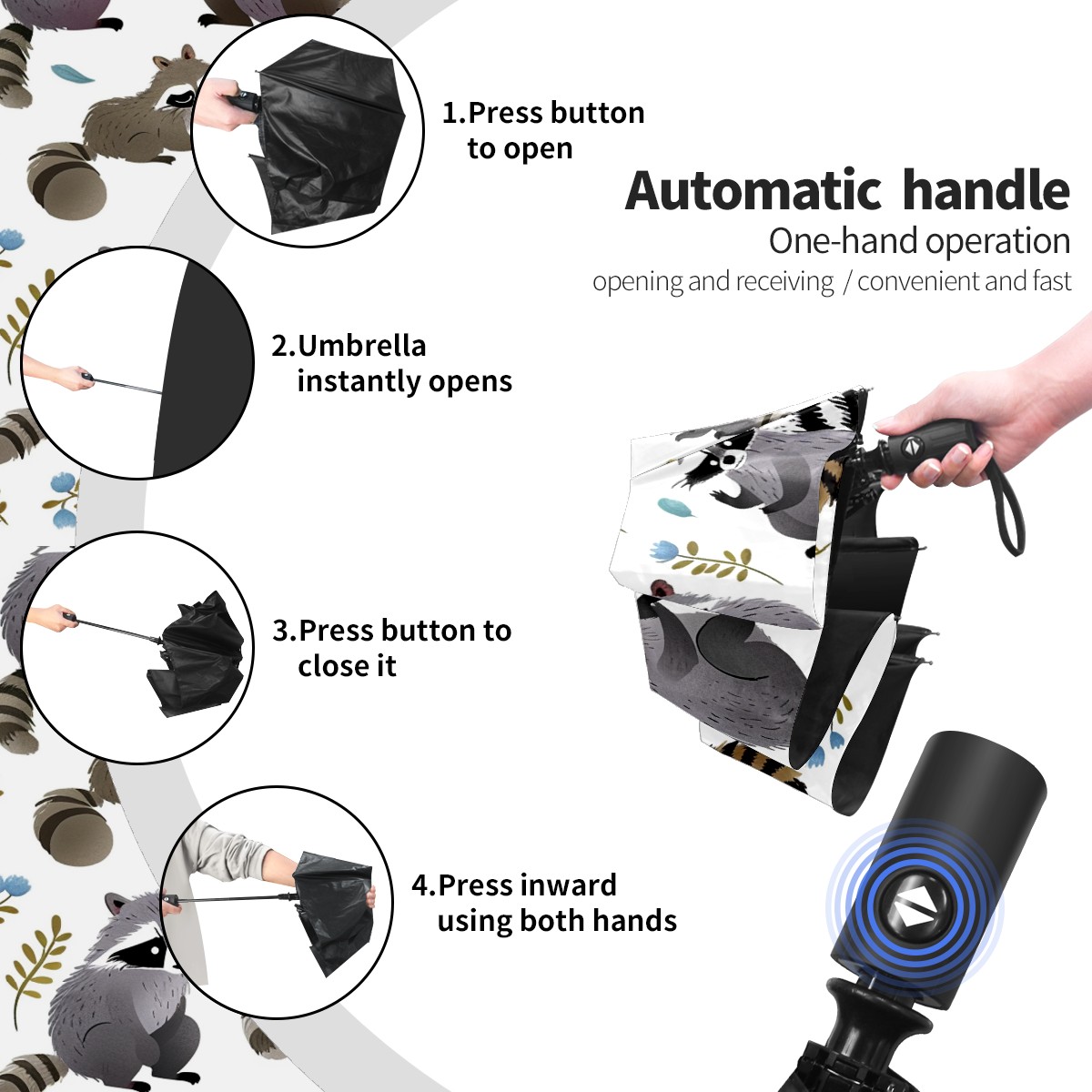 1.Press button to open

Automatic handle
One-hand operation
opening and receiving / convenient and fast

2.Umbrella instantly opens

3.Press button to close it

4.Press inward using both hands