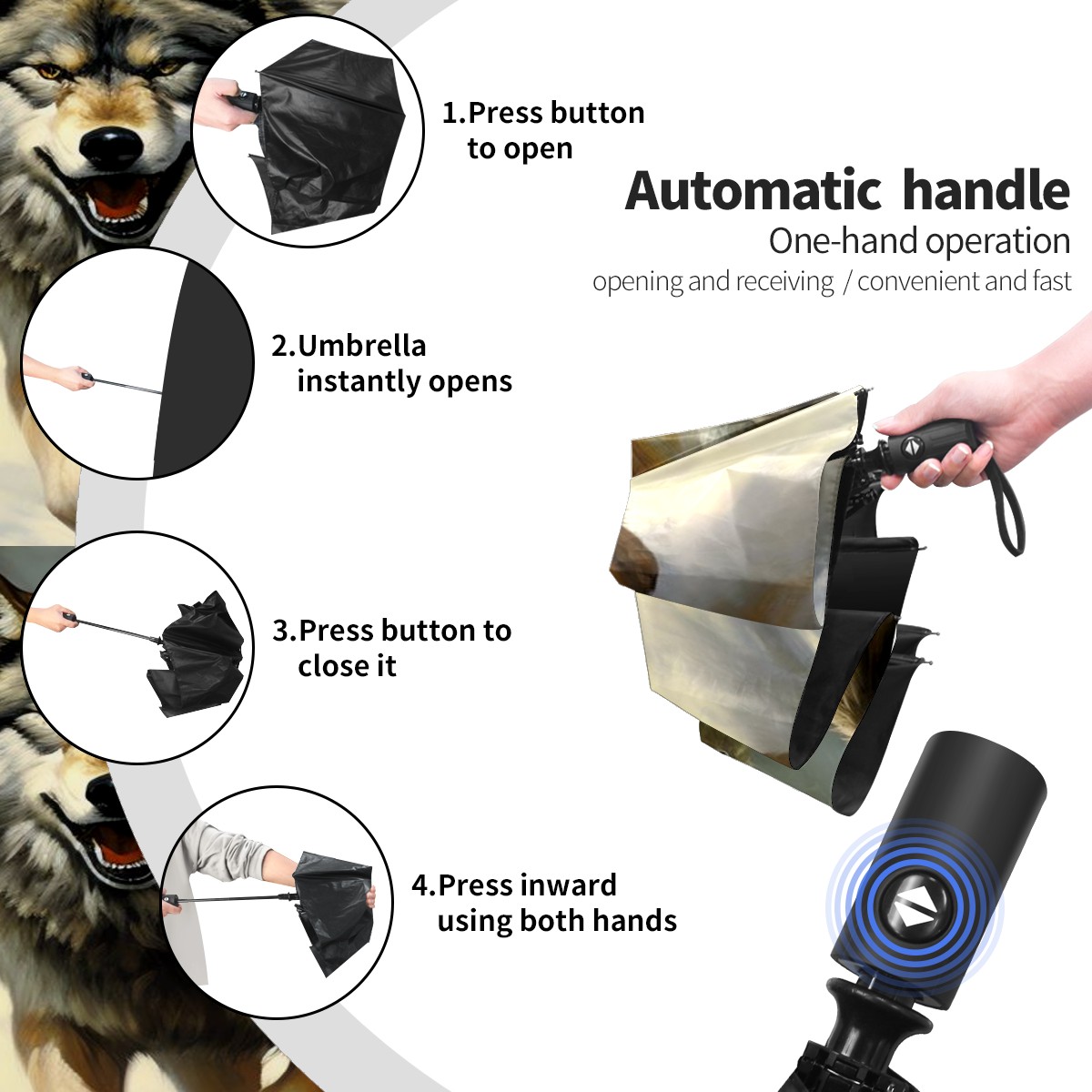 1.Press button to open

Automatic handle
One-hand operation
opening and receiving / convenient and fast

2.Umbrella instantly opens

3.Press button to close it

4.Press inward using both hands