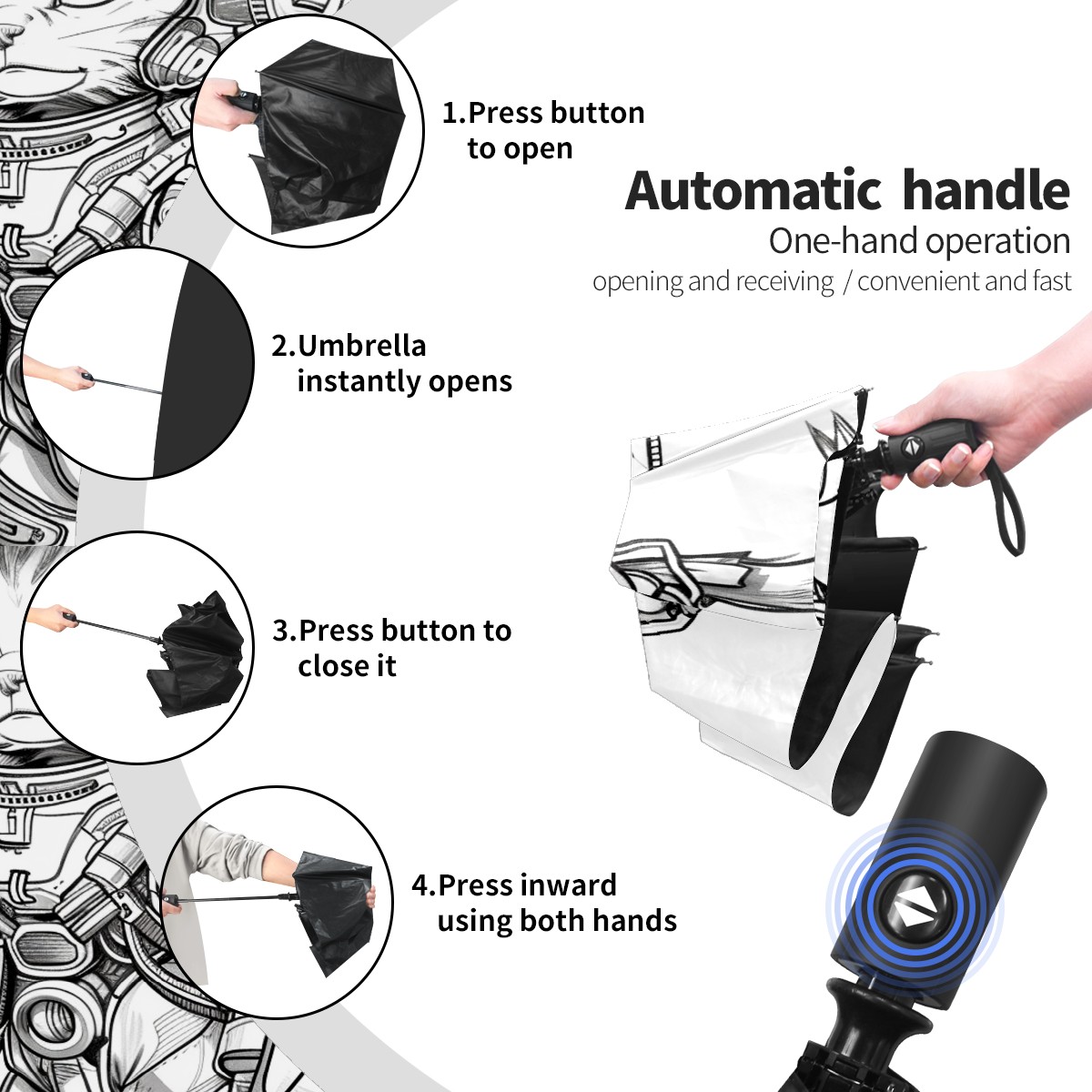 1.Press button to open

Automatic handle
One-hand operation
opening and receiving / convenient and fast

2.Umbrella instantly opens

3.Press button to close it

4.Press inward using both hands