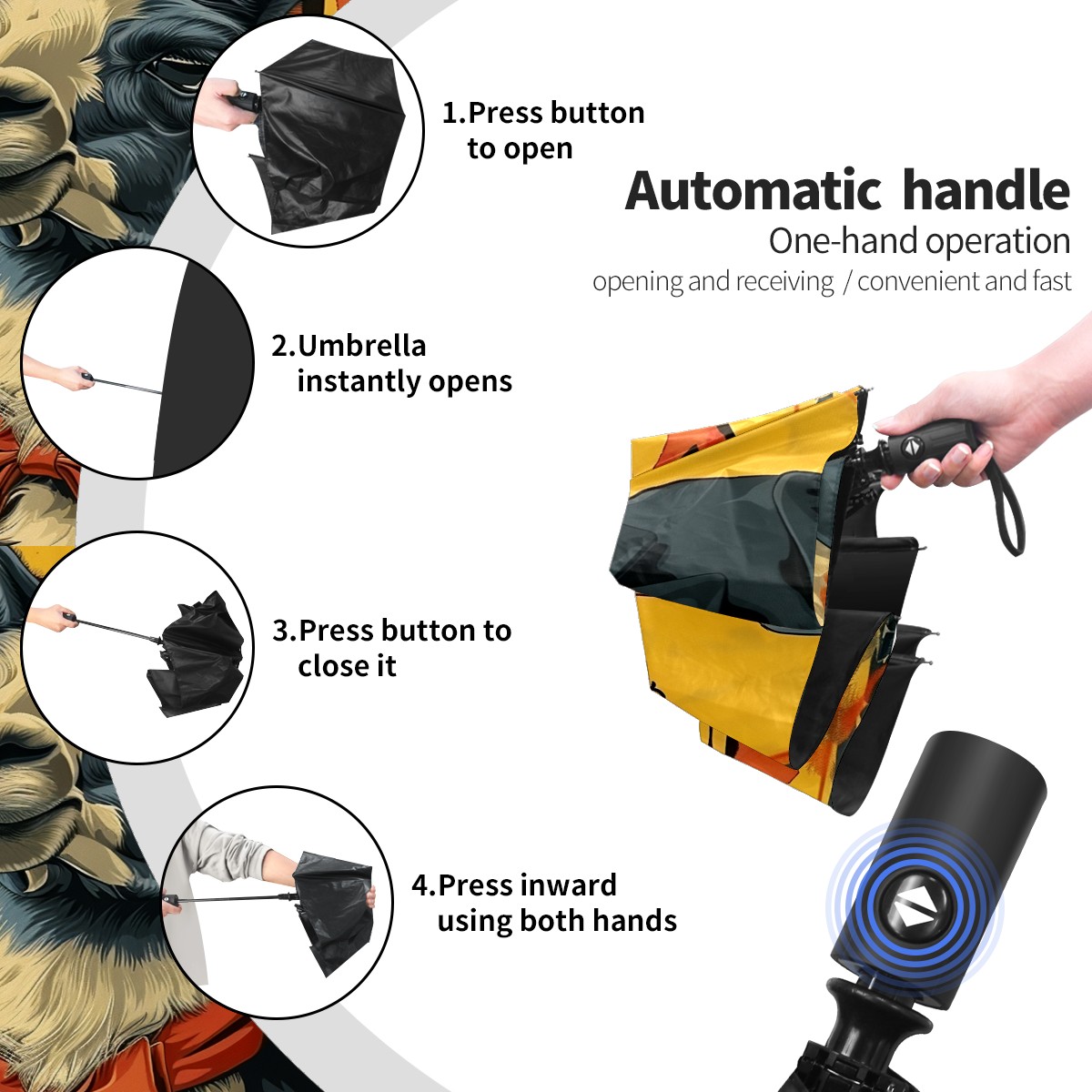 1.Press button to open

Automatic handle
One-hand operation
opening and receiving / convenient and fast

2.Umbrella instantly opens

3.Press button to close it

4.Press inward using both hands