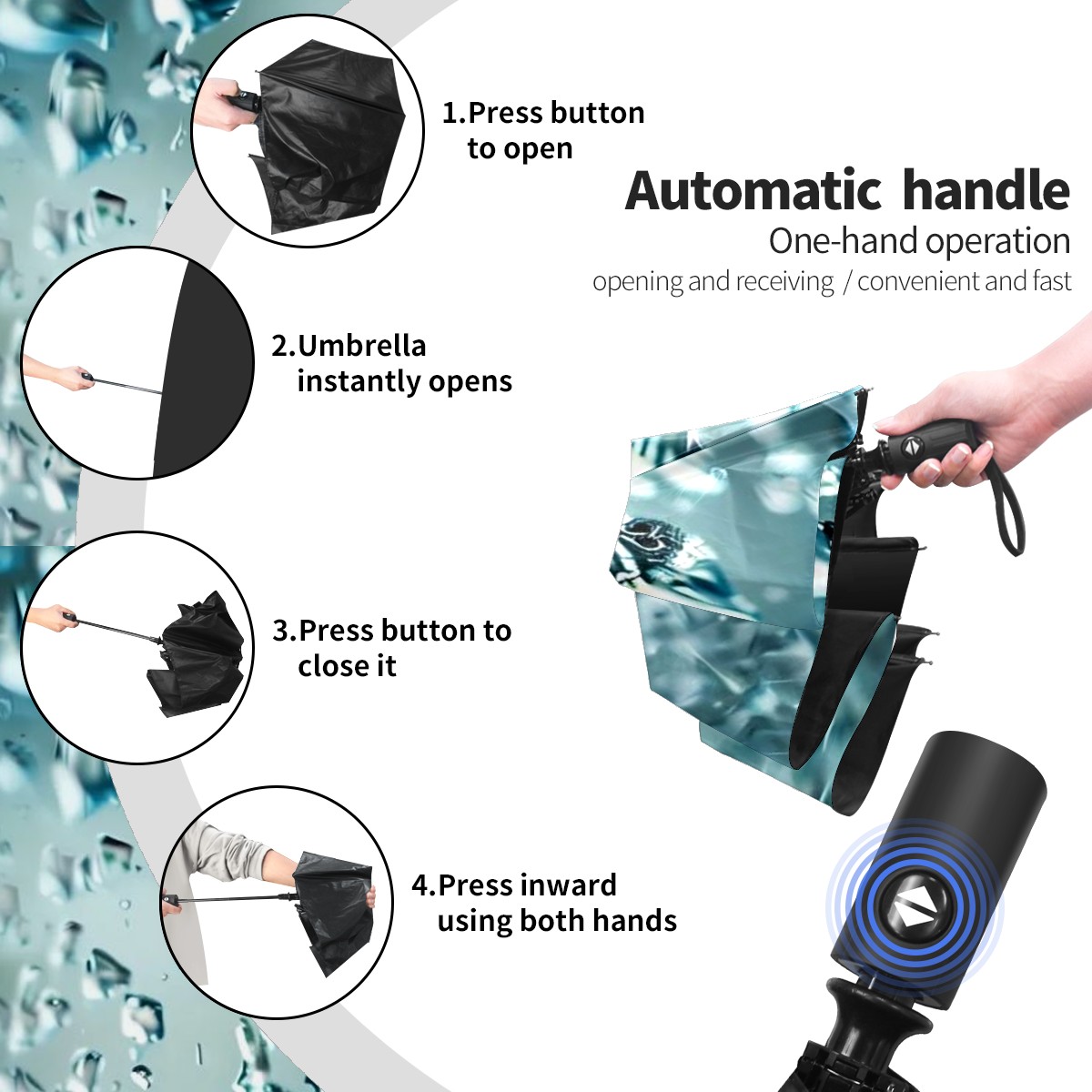 1.Press button to open

Automatic handle

One-hand operation

opening and receiving / convenient and fast

2.Umbrella instantly opens

3.Press button to close it

4.Press inward using both hands