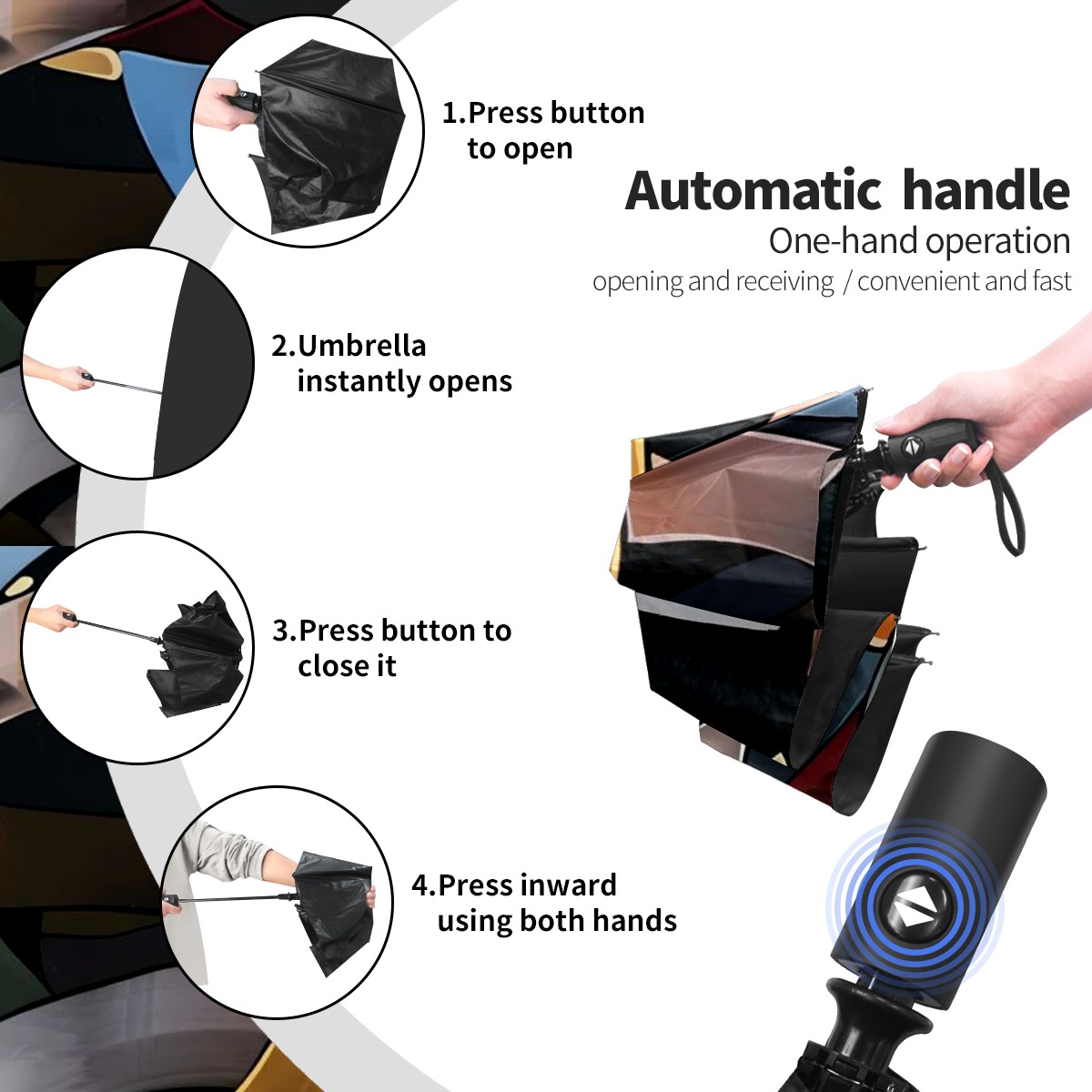 1.Press button to open

Automatic handle
One-hand operation
opening and receiving / convenient and fast

2.Umbrella instantly opens

3.Press button to close it

4.Press inward using both hands