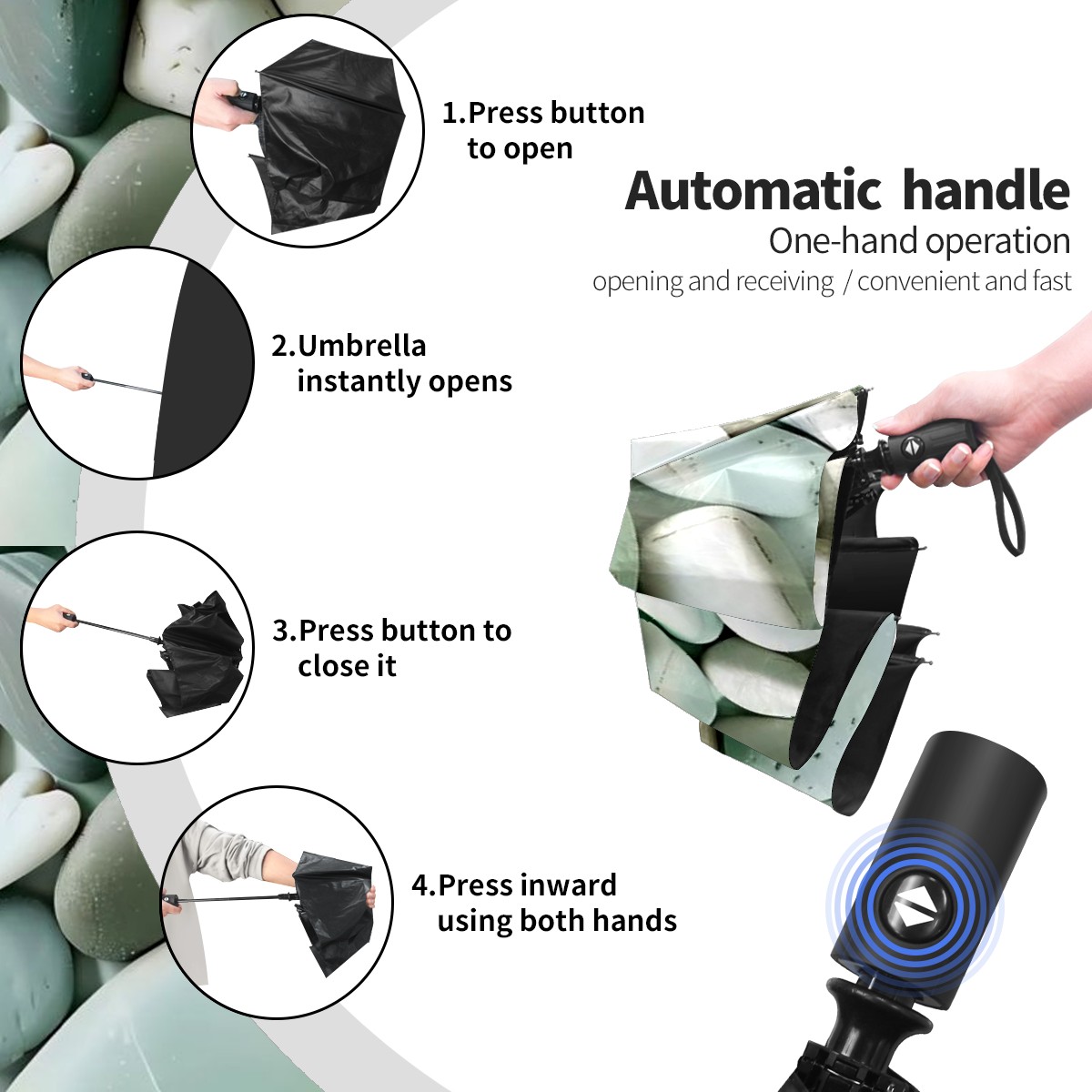 1.Press button to open

Automatic handle
One-hand operation
opening and receiving / convenient and fast

2.Umbrella instantly opens

3.Press button to close it

4.Press inward using both hands