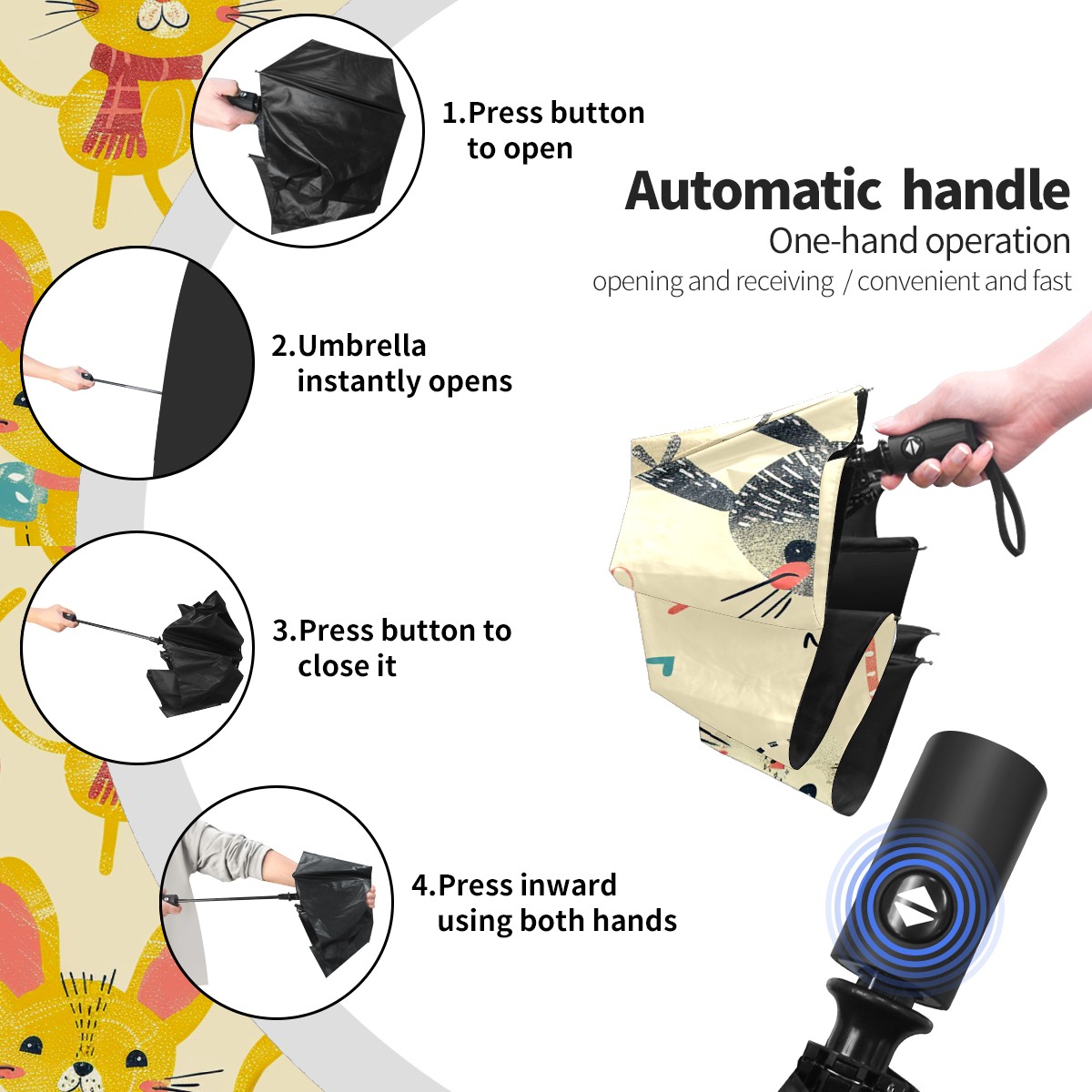 1.Press button to open

Automatic handle
One-hand operation
opening and receiving / convenient and fast

2.Umbrella instantly opens

3.Press button to close it

4.Press inward using both hands