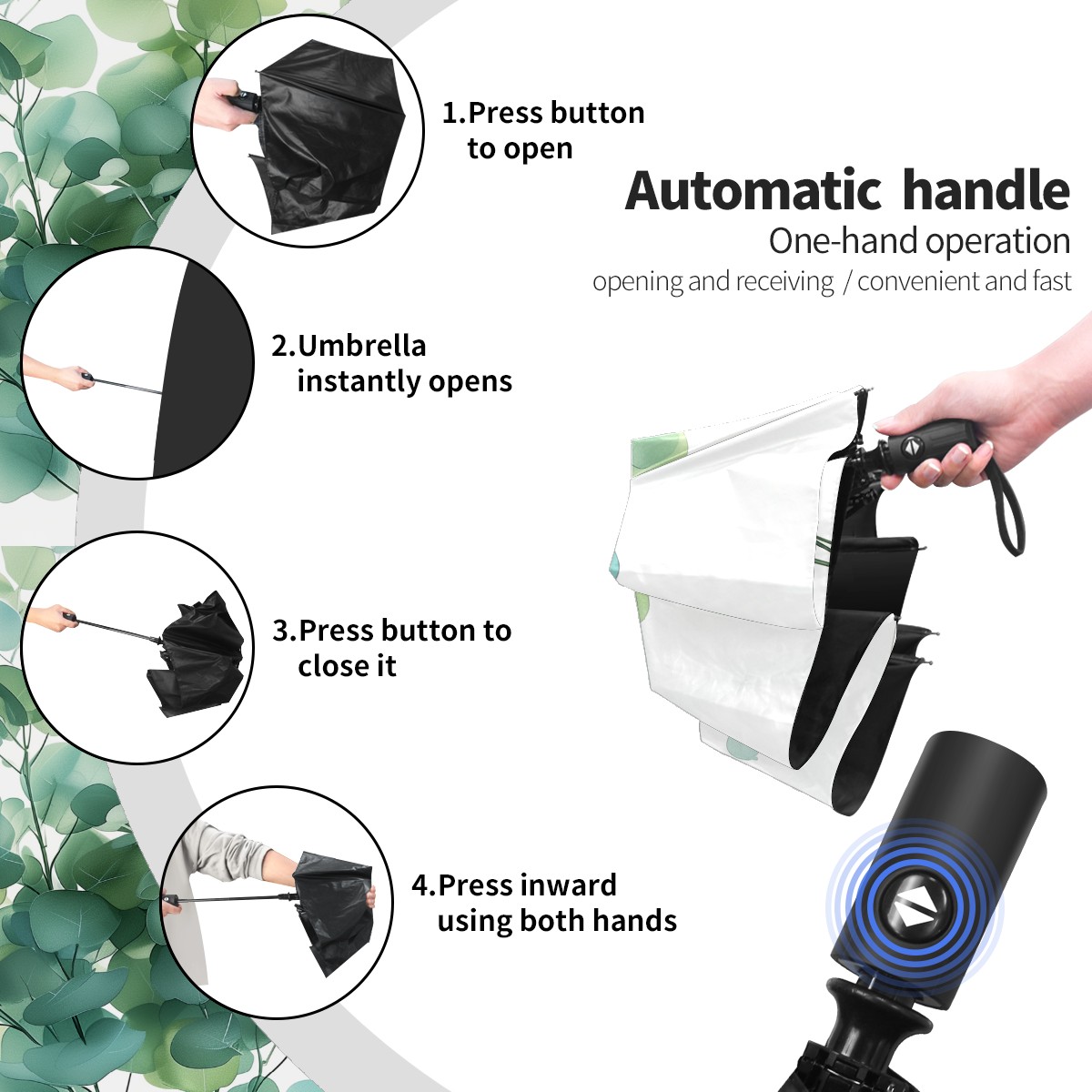 1.Press button to open

Automatic handle
One-hand operation
opening and receiving / convenient and fast

2.Umbrella instantly opens

3.Press button to close it

4.Press inward using both hands