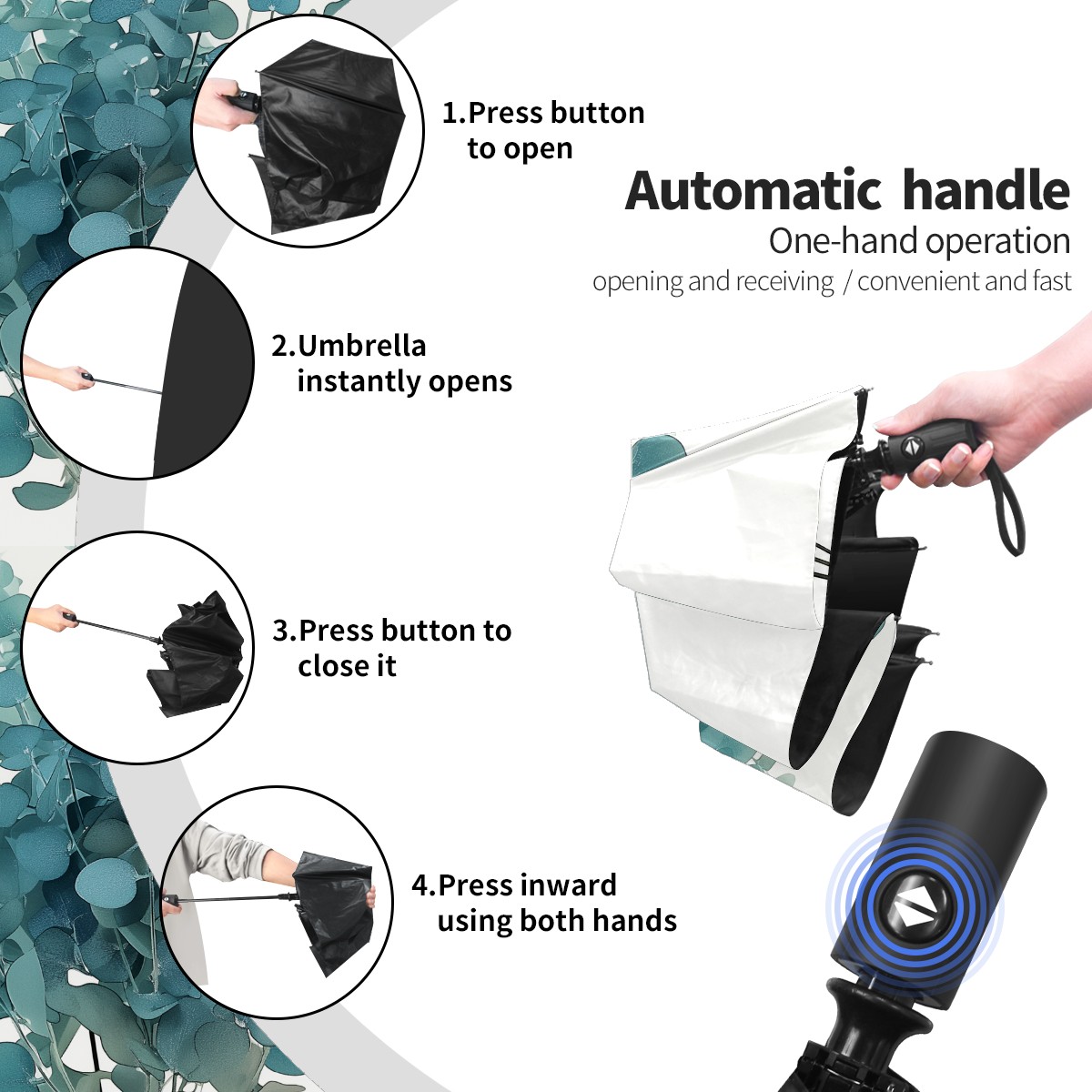 1.Press button to open

Automatic handle
One-hand operation
opening and receiving / convenient and fast

2.Umbrella instantly opens

3.Press button to close it

4.Press inward using both hands