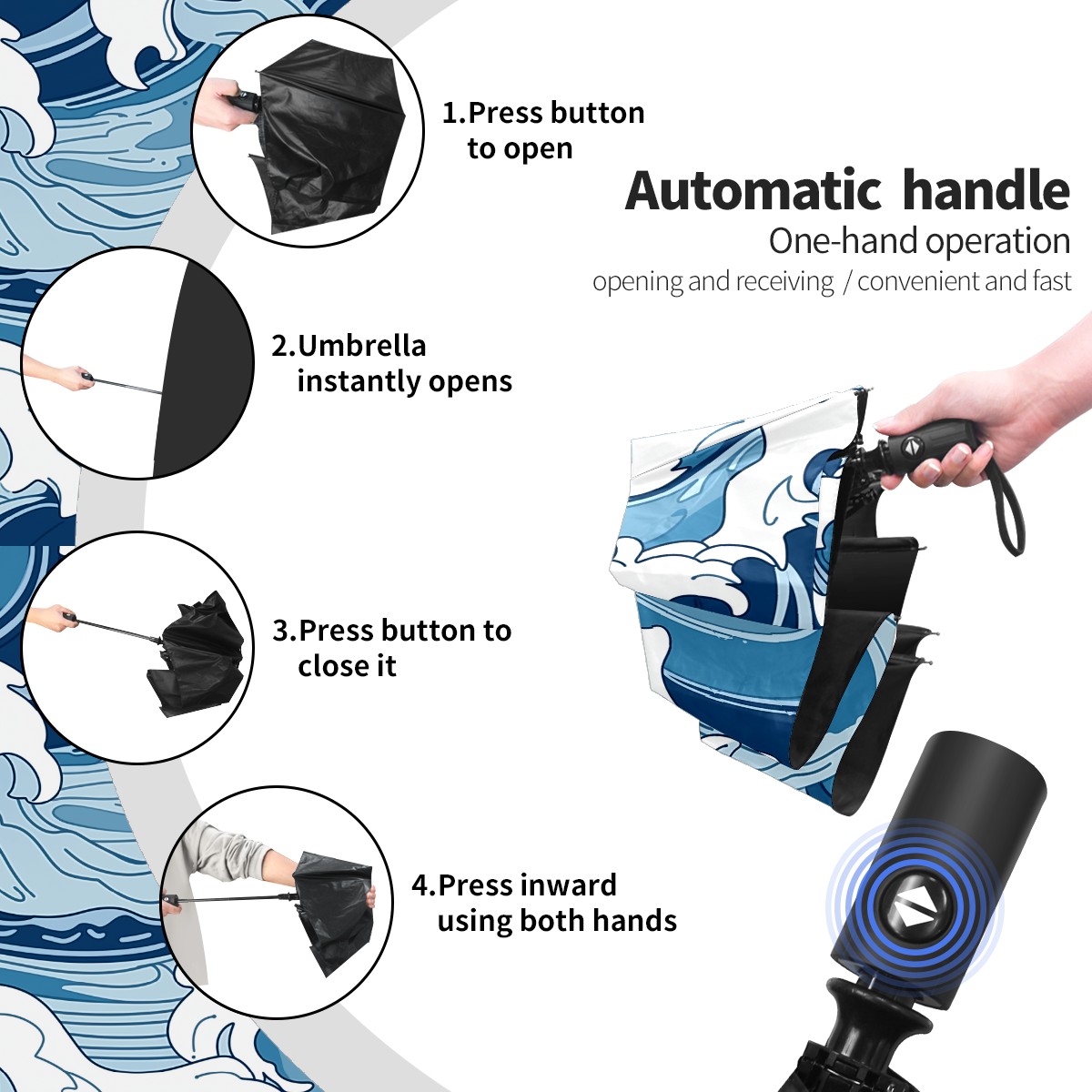 1.Press button to open

Automatic handle

One-hand operation

opening and receiving / convenient and fast

2.Umbrella instantly opens

3.Press button to close it

4.Press inward using both hands