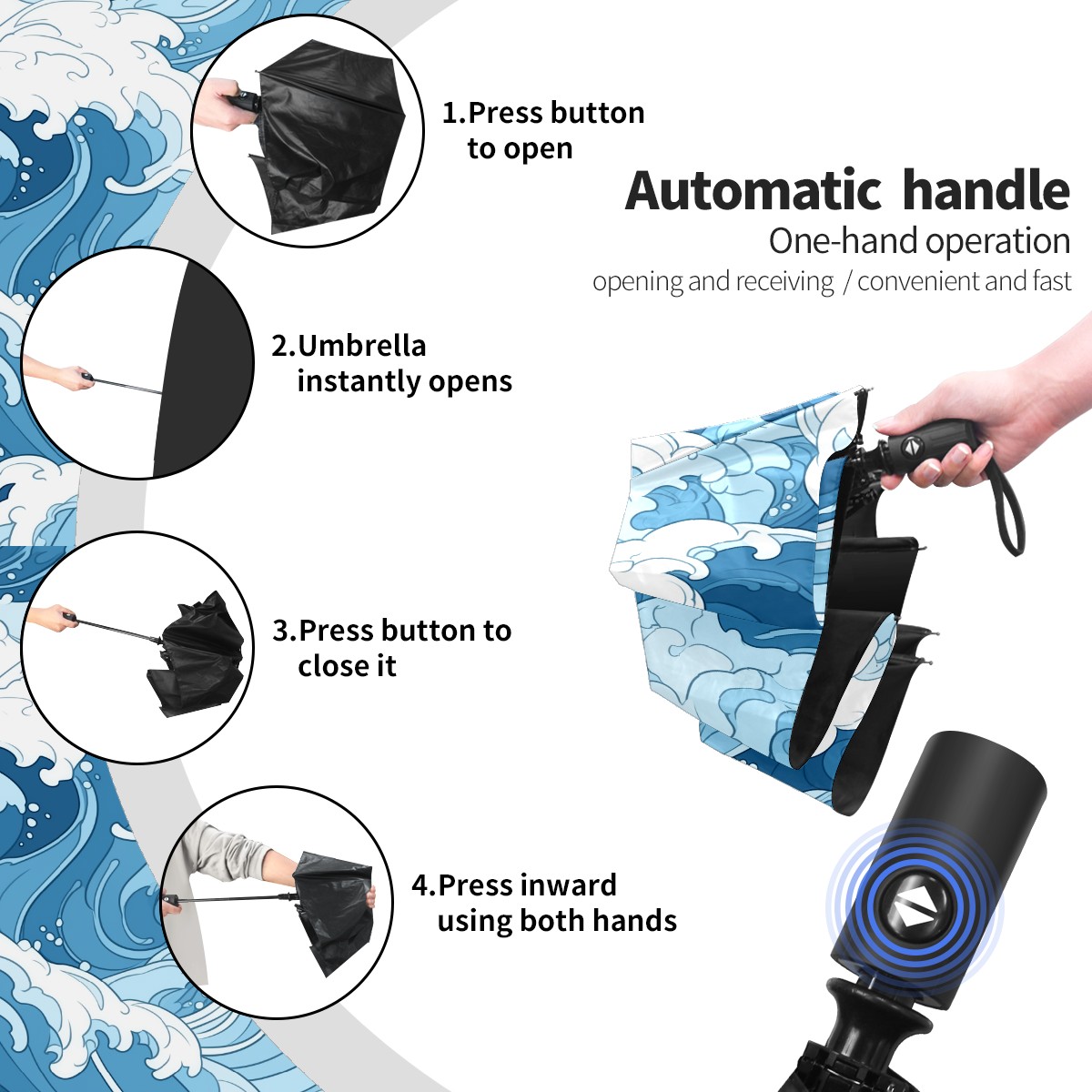 1.Press button to open

Automatic handle
One-hand operation
opening and receiving / convenient and fast

2.Umbrella instantly opens

3.Press button to close it

4.Press inward using both hands