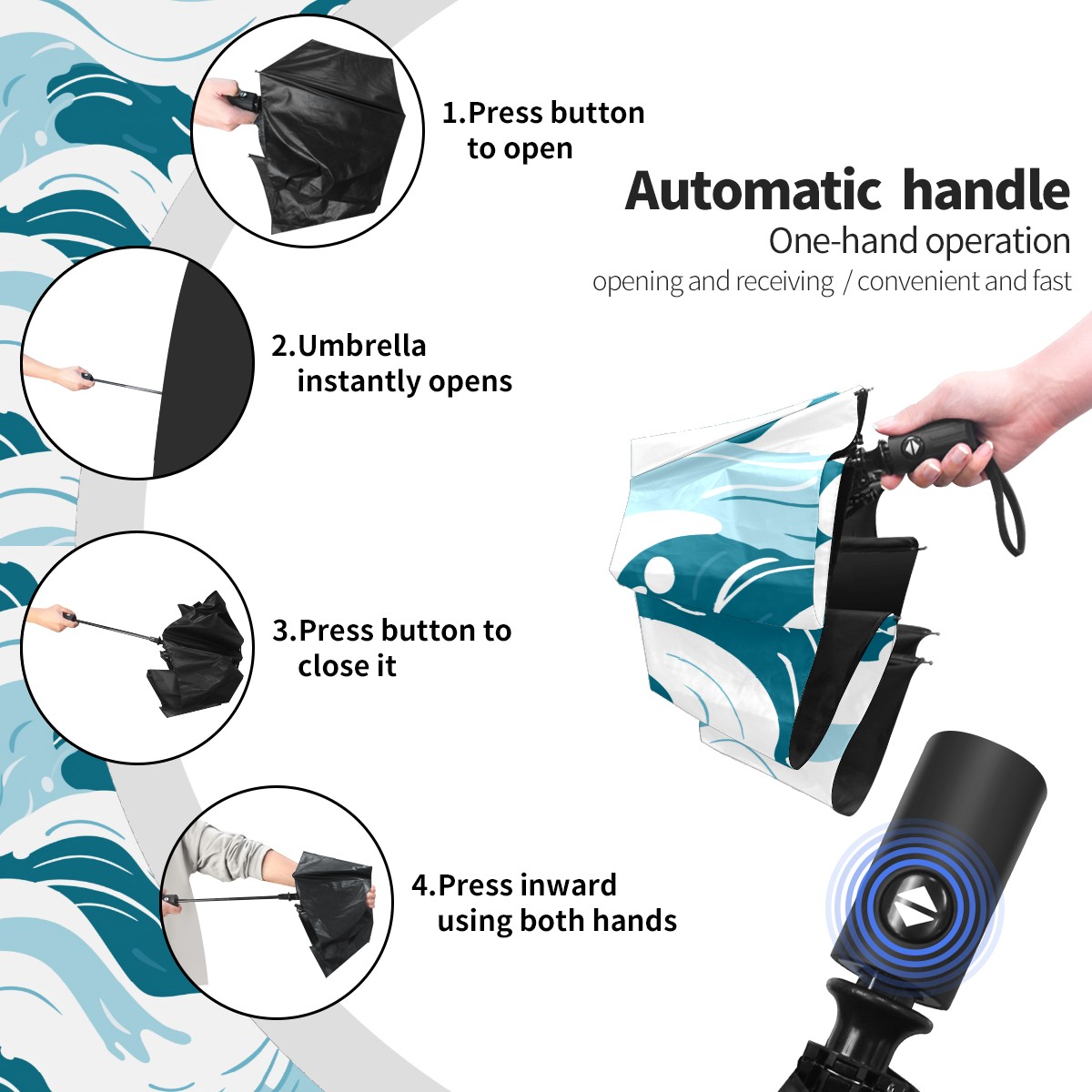 1.Press button to open

Automatic handle
One-hand operation
opening and receiving / convenient and fast

2.Umbrella instantly opens

3.Press button to close it

4.Press inward using both hands