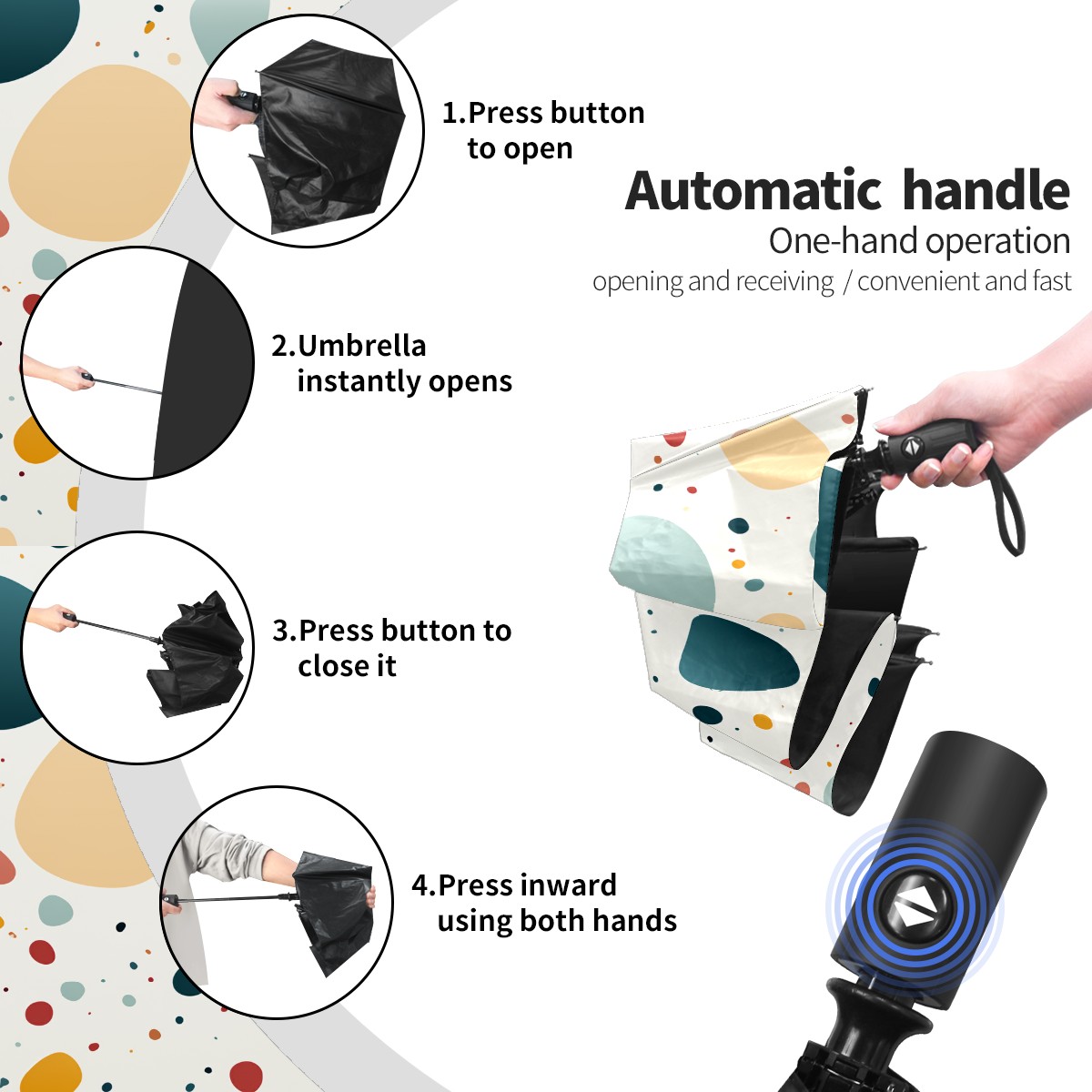 1.Press button to open

Automatic handle
One-hand operation
opening and receiving / convenient and fast

2.Umbrella instantly opens

3.Press button to close it

4.Press inward using both hands