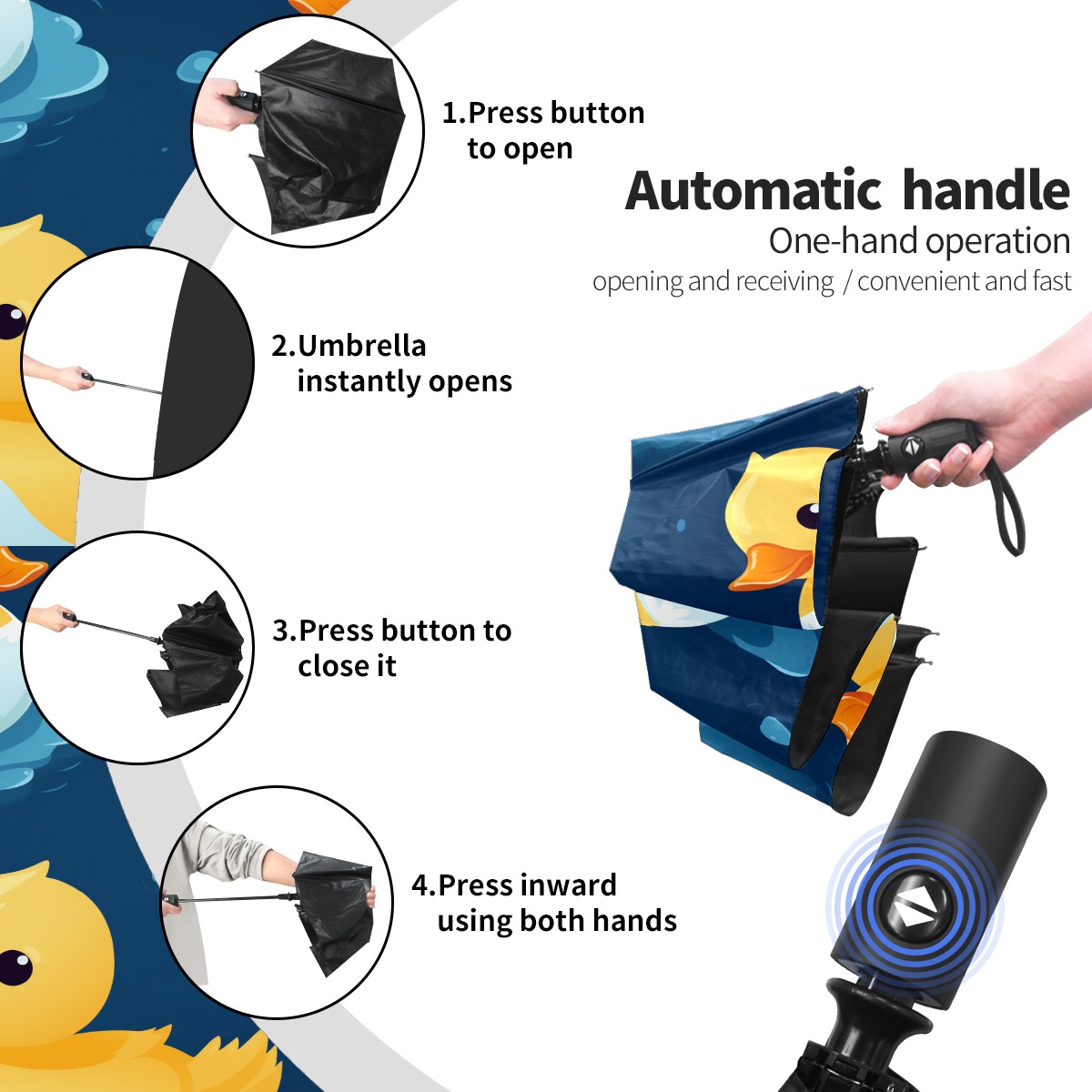 1.Press button to open

Automatic handle

One-hand operation

opening and receiving / convenient and fast

2.Umbrella instantly opens

3.Press button to close it

4.Press inward using both hands