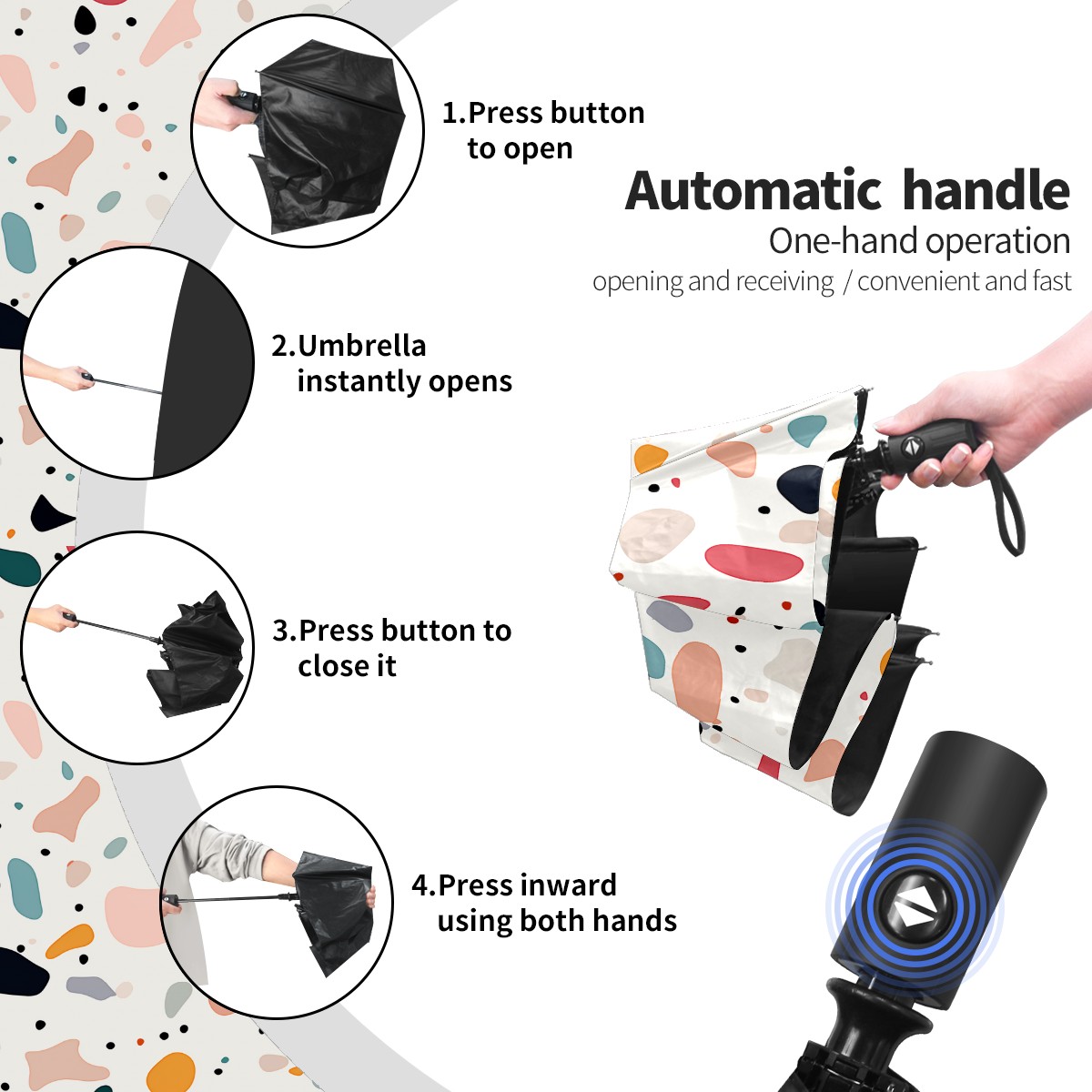 1.Press button to open

Automatic handle
One-hand operation
opening and receiving / convenient and fast

2.Umbrella instantly opens

3.Press button to close it

4.Press inward using both hands