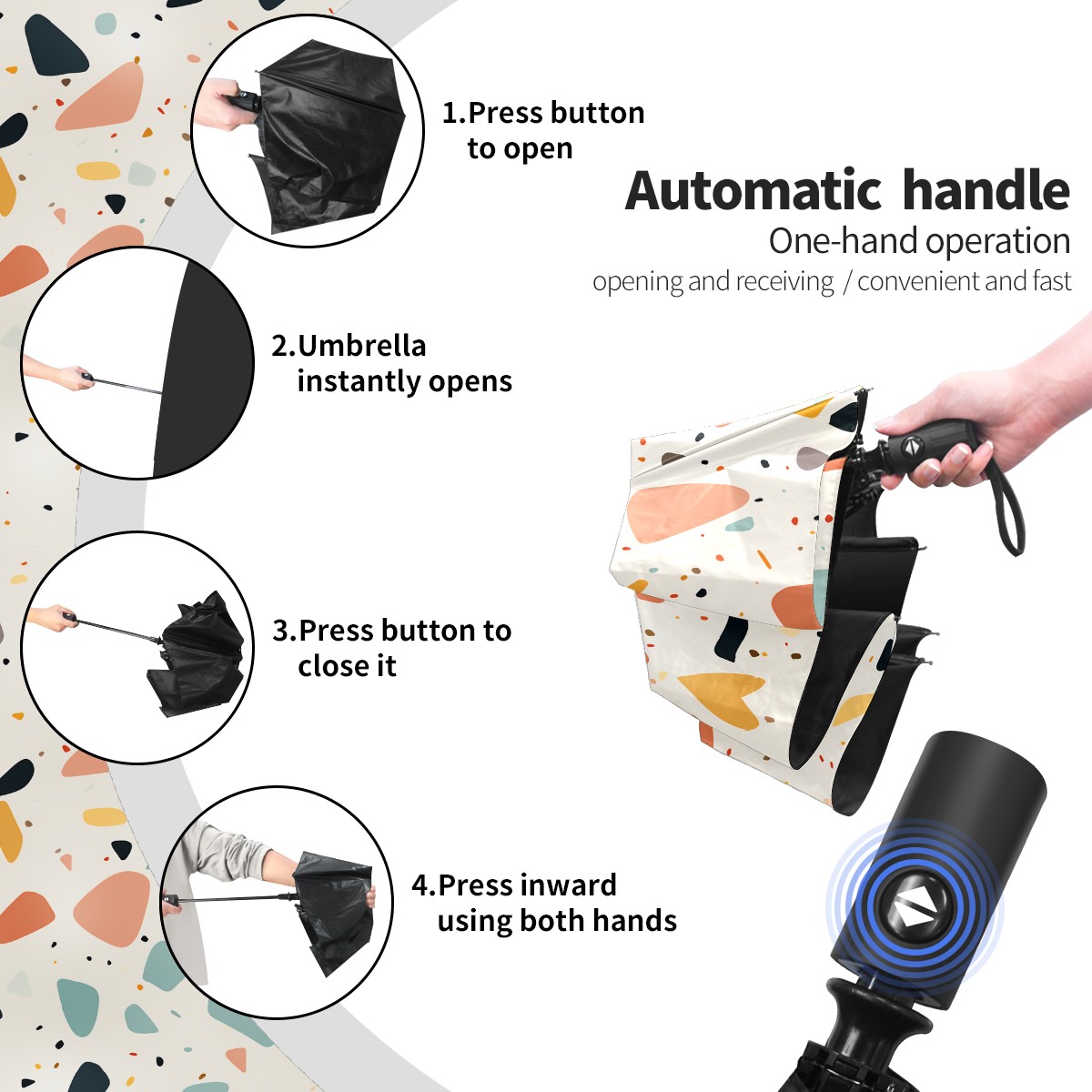 1.Press button to open

Automatic handle
One-hand operation
opening and receiving / convenient and fast

2.Umbrella instantly opens

3.Press button to close it

4.Press inward using both hands