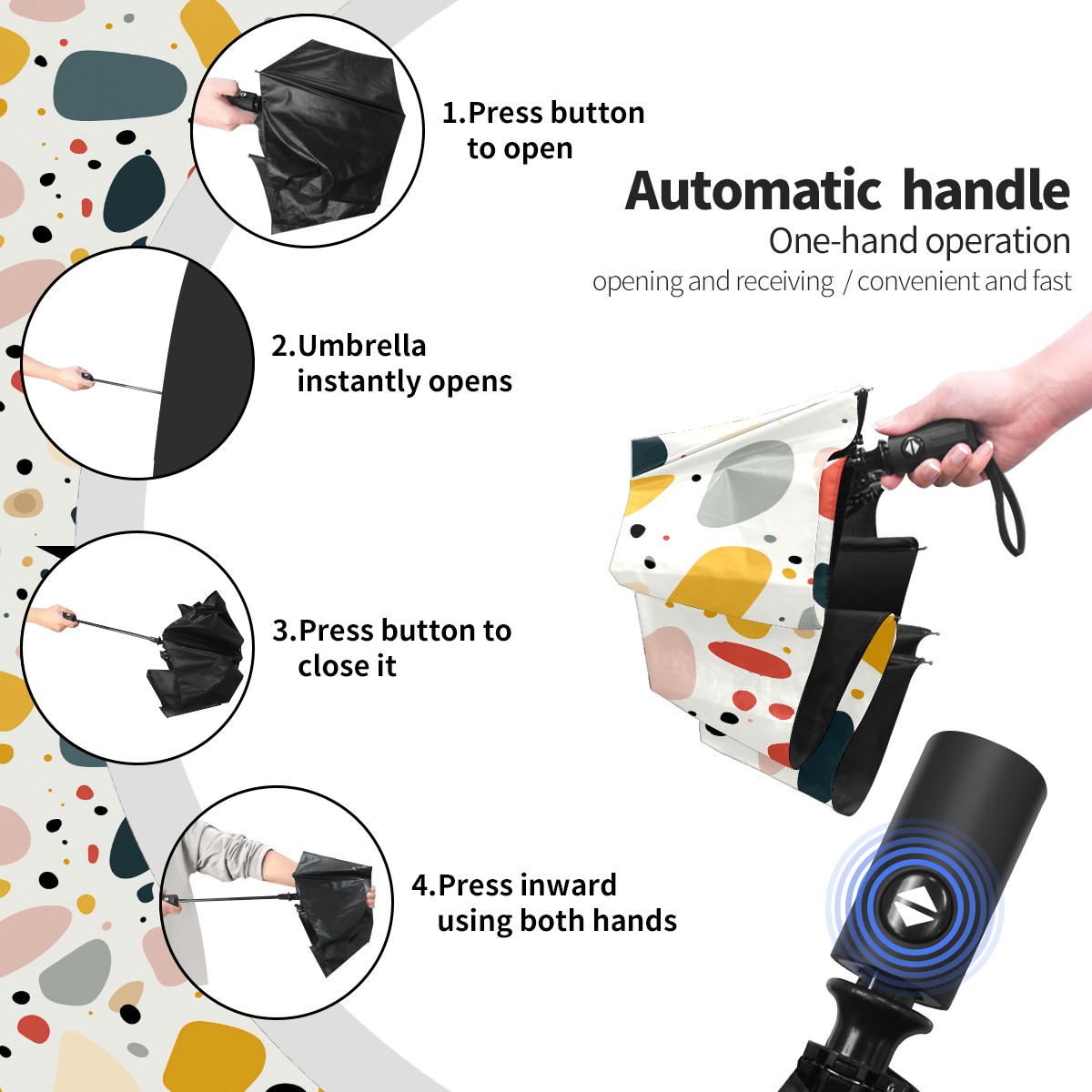 1.Press button to open

Automatic handle

One-hand operation

opening and receiving / convenient and fast

2.Umbrella instantly opens

3.Press button to close it

4.Press inward using both hands