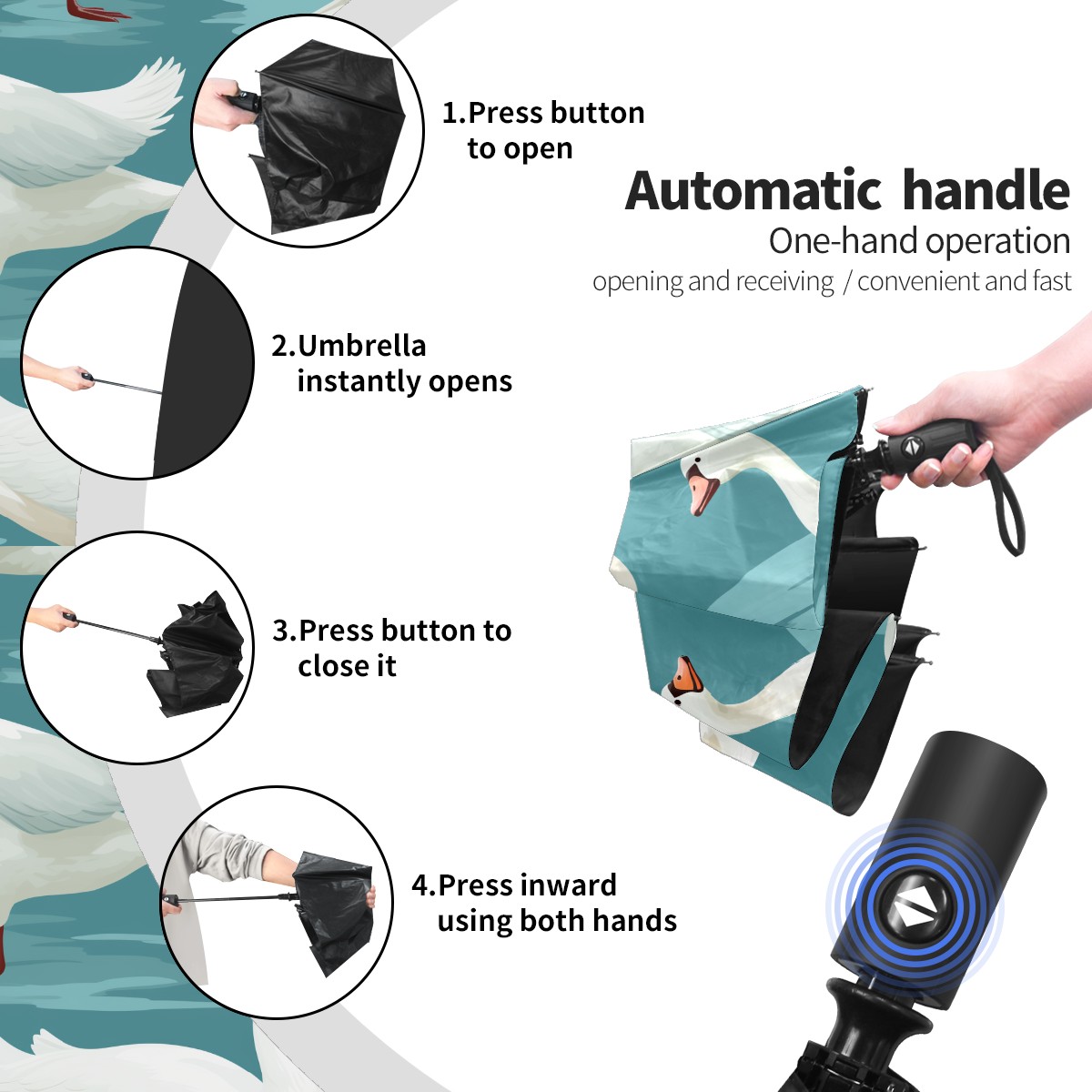 1.Press button to open

Automatic handle
One-hand operation
opening and receiving / convenient and fast

2.Umbrella instantly opens

3.Press button to close it

4.Press inward using both hands