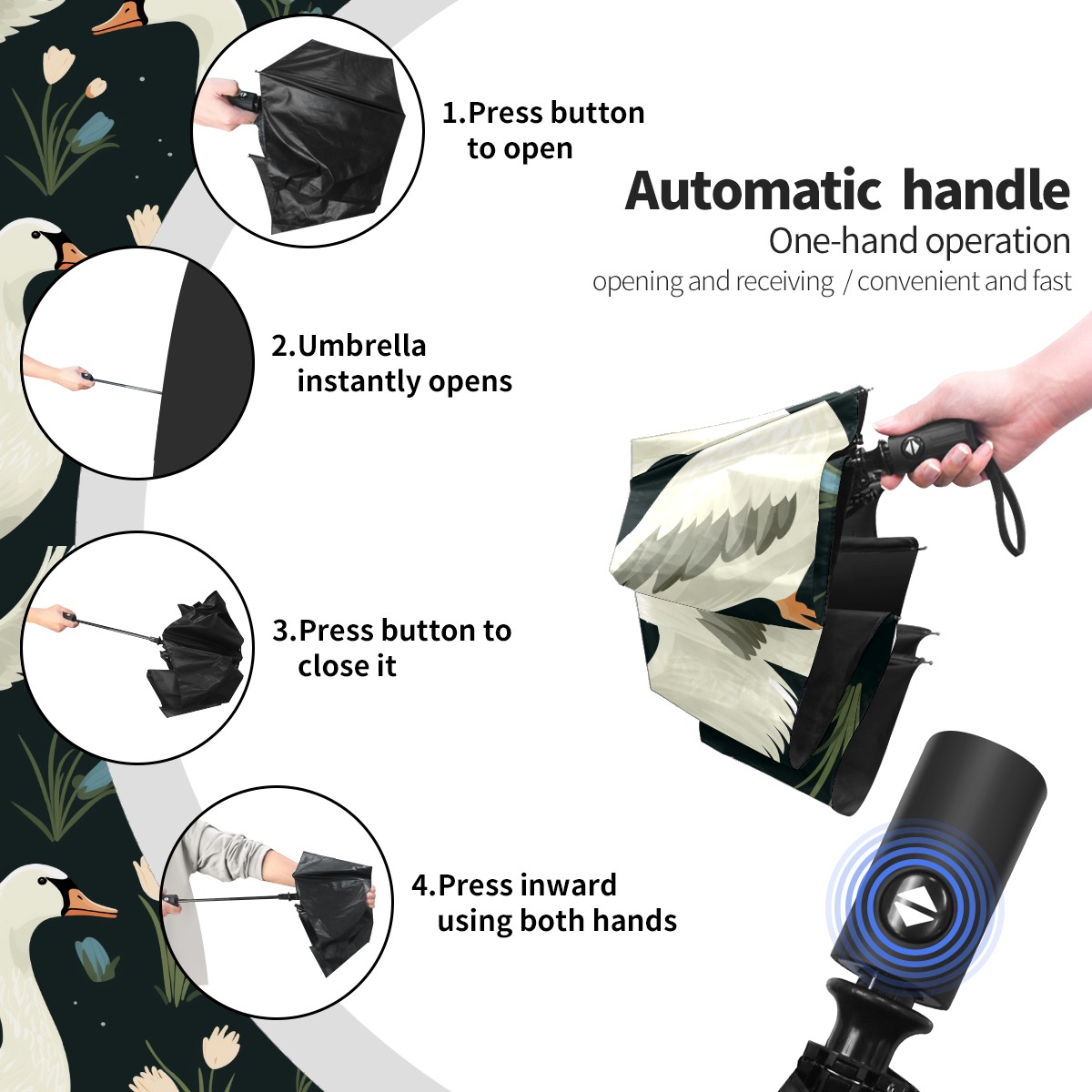 1.Press button to open

Automatic handle
One-hand operation
opening and receiving / convenient and fast

2.Umbrella instantly opens

3.Press button to close it

4.Press inward using both hands