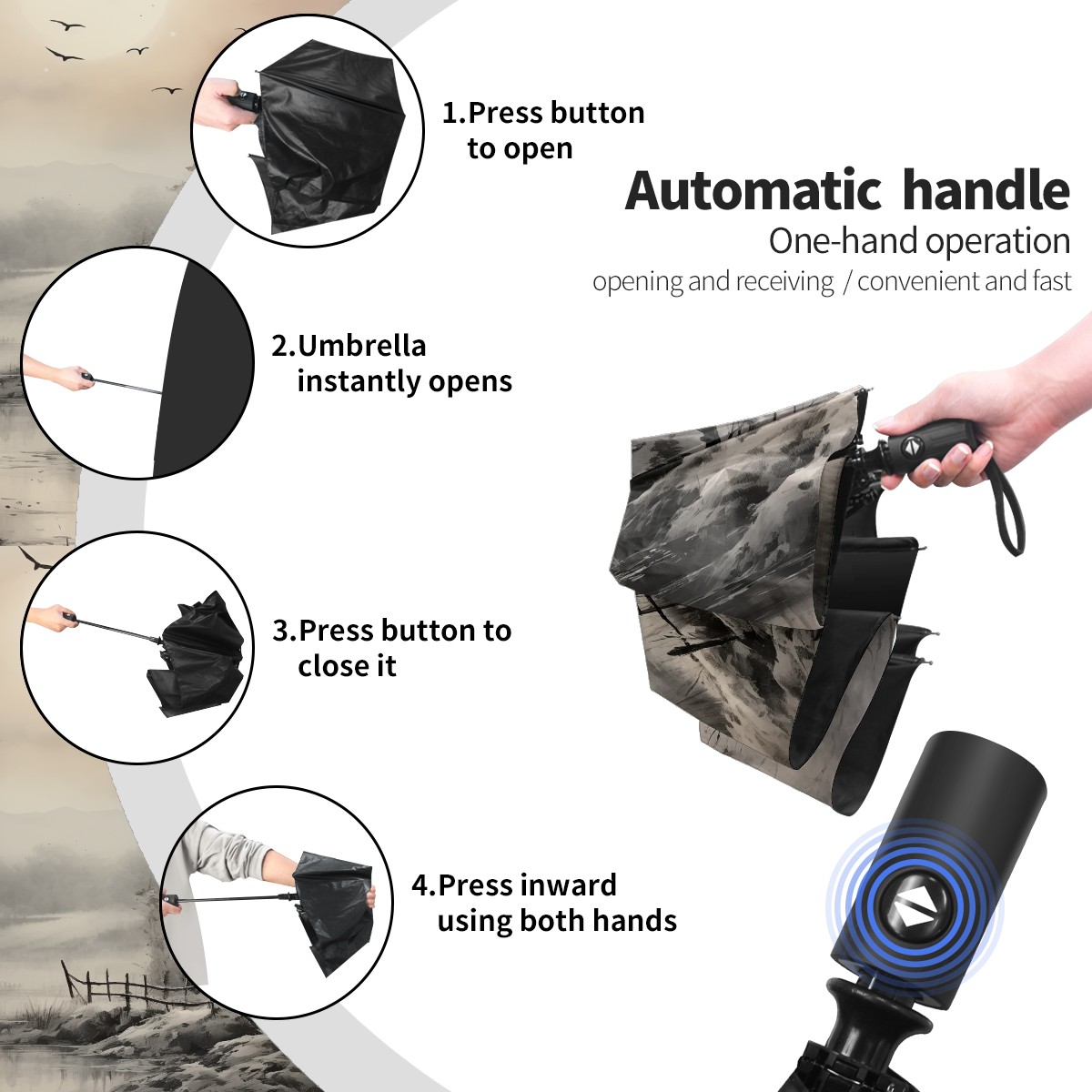 1.Press button to open

Automatic handle
One-hand operation
opening and receiving / convenient and fast

2.Umbrella instantly opens

3.Press button to close it

4.Press inward using both hands