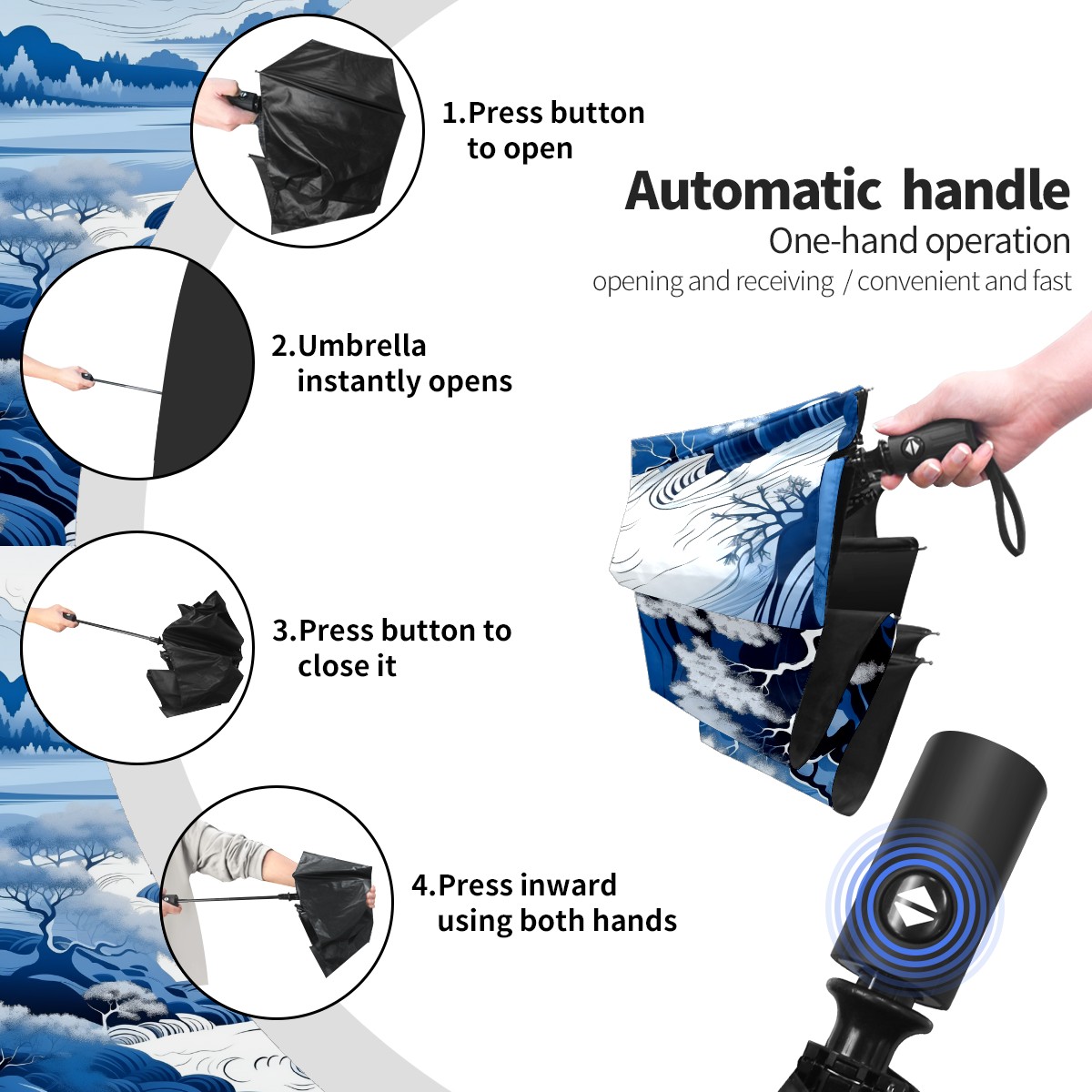 1.Press button to open

Automatic handle
One-hand operation
opening and receiving / convenient and fast

2.Umbrella instantly opens

3.Press button to close it

4.Press inward using both hands