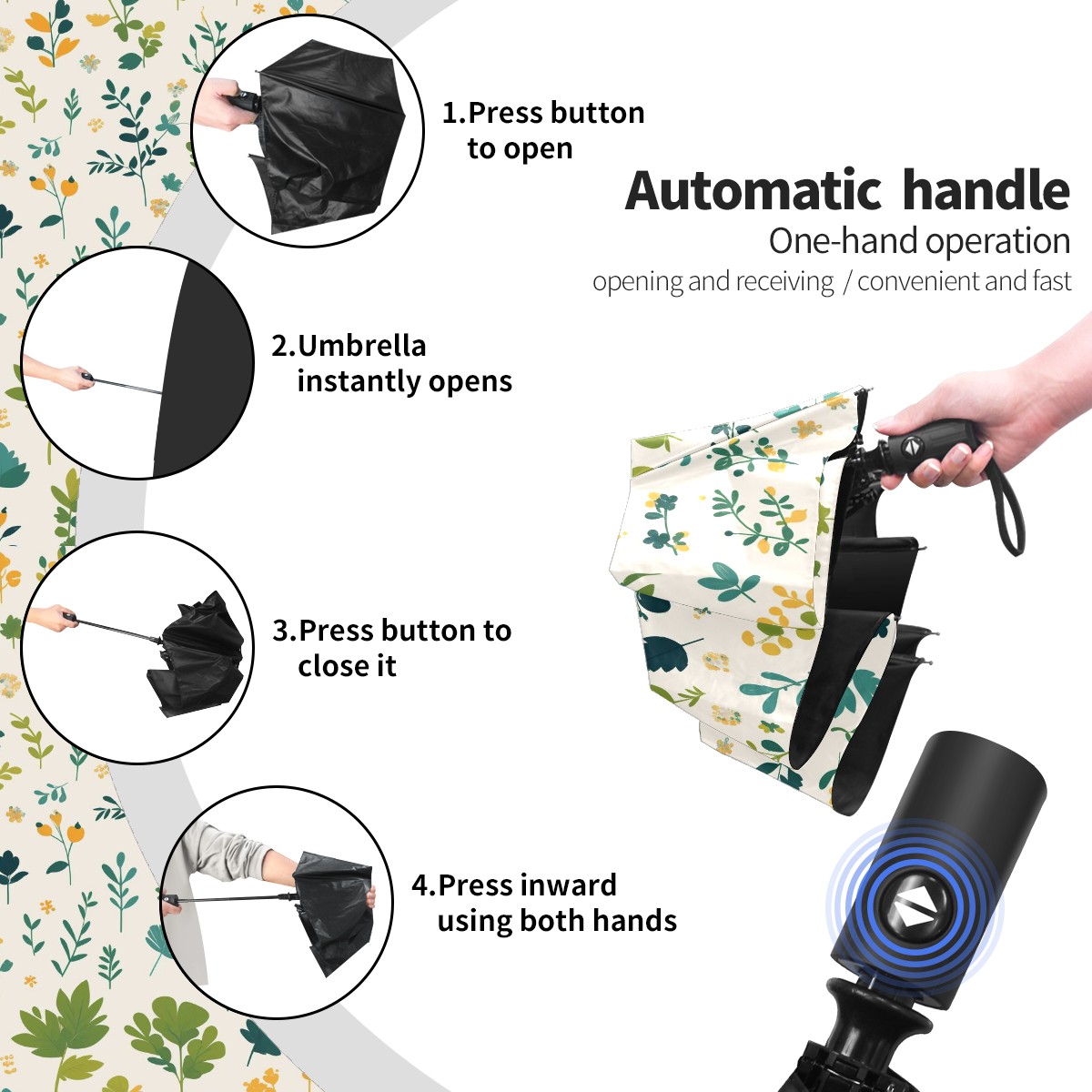 1.Press button to open

Automatic handle

One-hand operation

opening and receiving / convenient and fast

2.Umbrella instantly opens

3.Press button to close it

4.Press inward using both hands