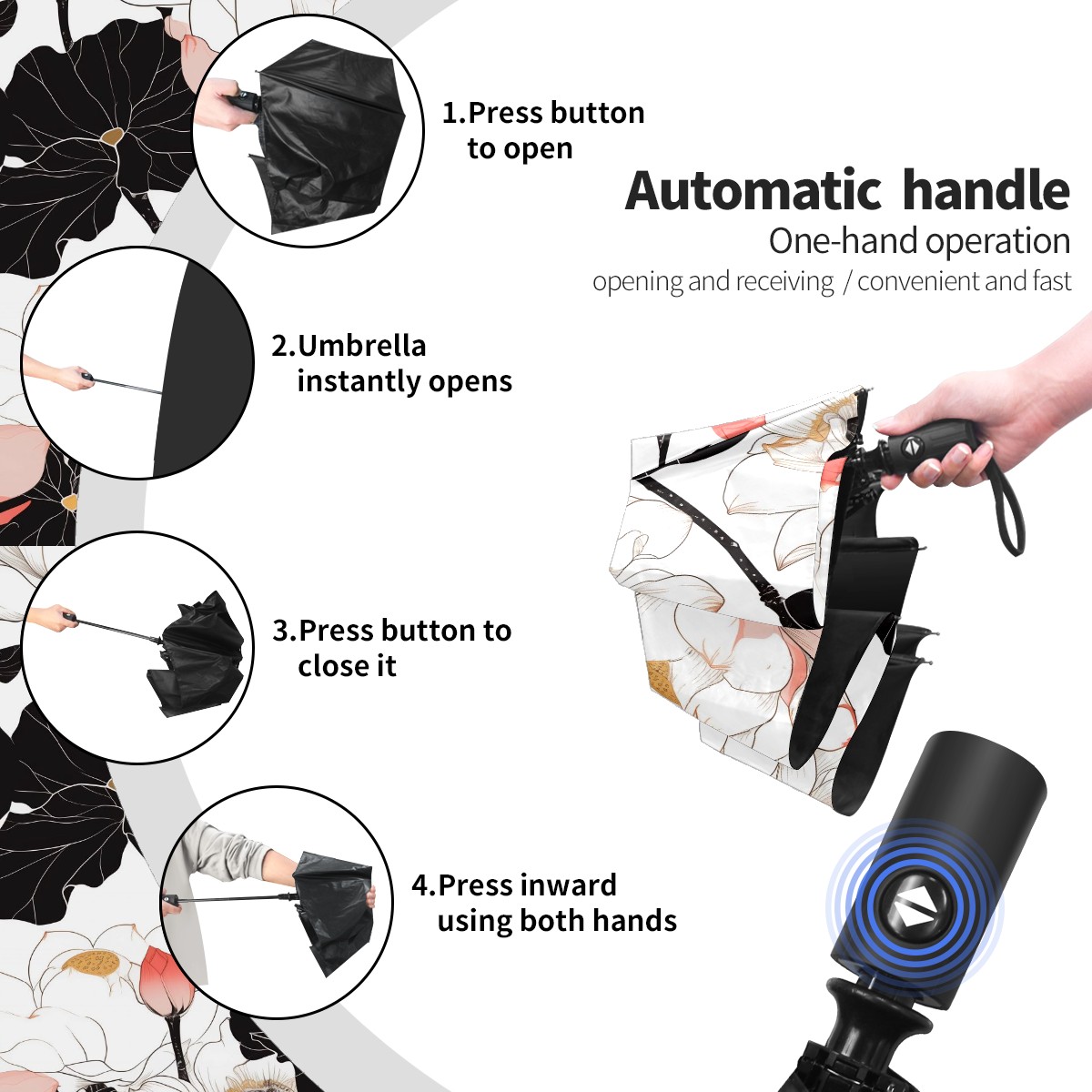 1.Press button to open

Automatic handle

One-hand operation

opening and receiving / convenient and fast

2.Umbrella instantly opens

3.Press button to close it

4.Press inward using both hands