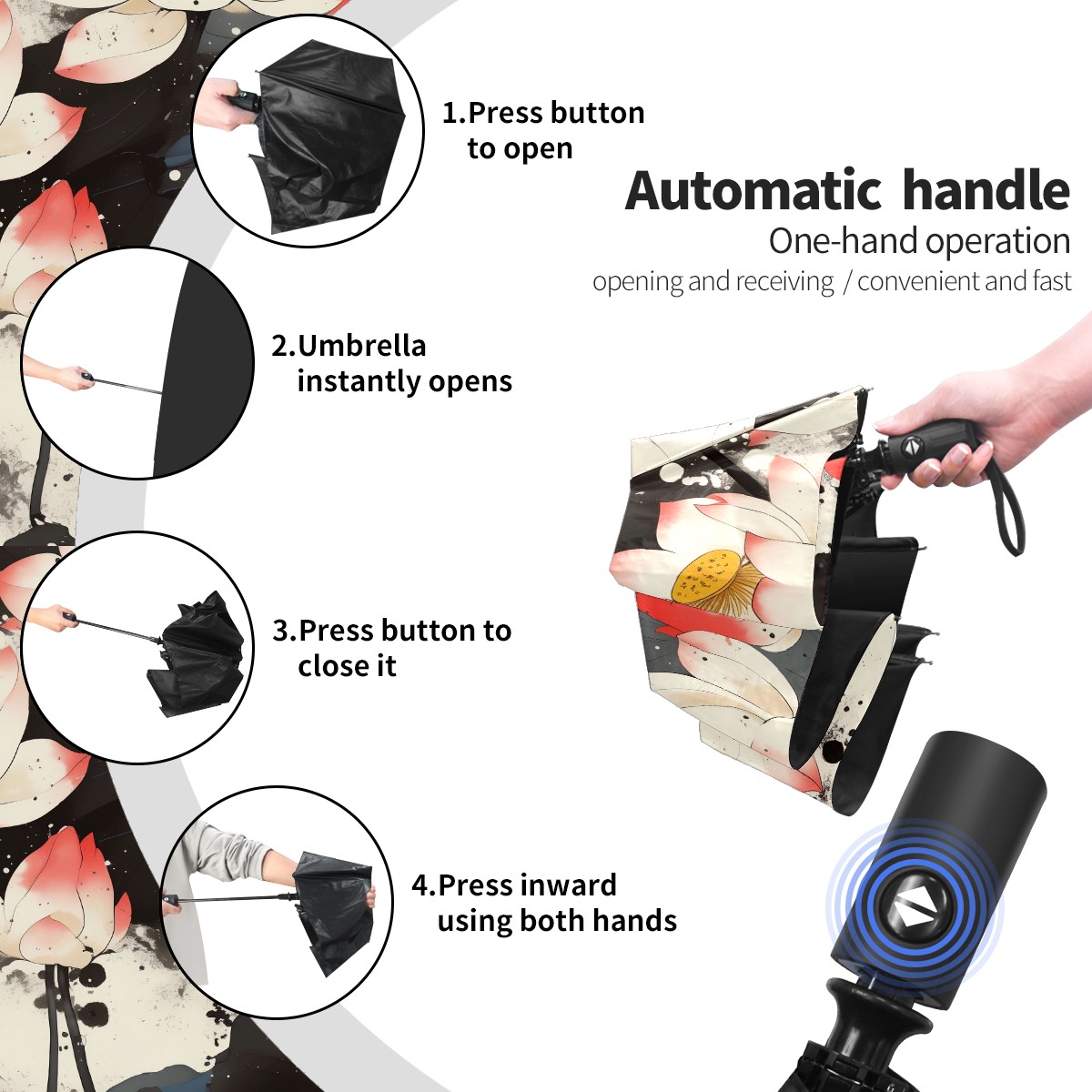 1.Press button to open

Automatic handle
One-hand operation
opening and receiving / convenient and fast

2.Umbrella instantly opens

3.Press button to close it

4.Press inward using both hands