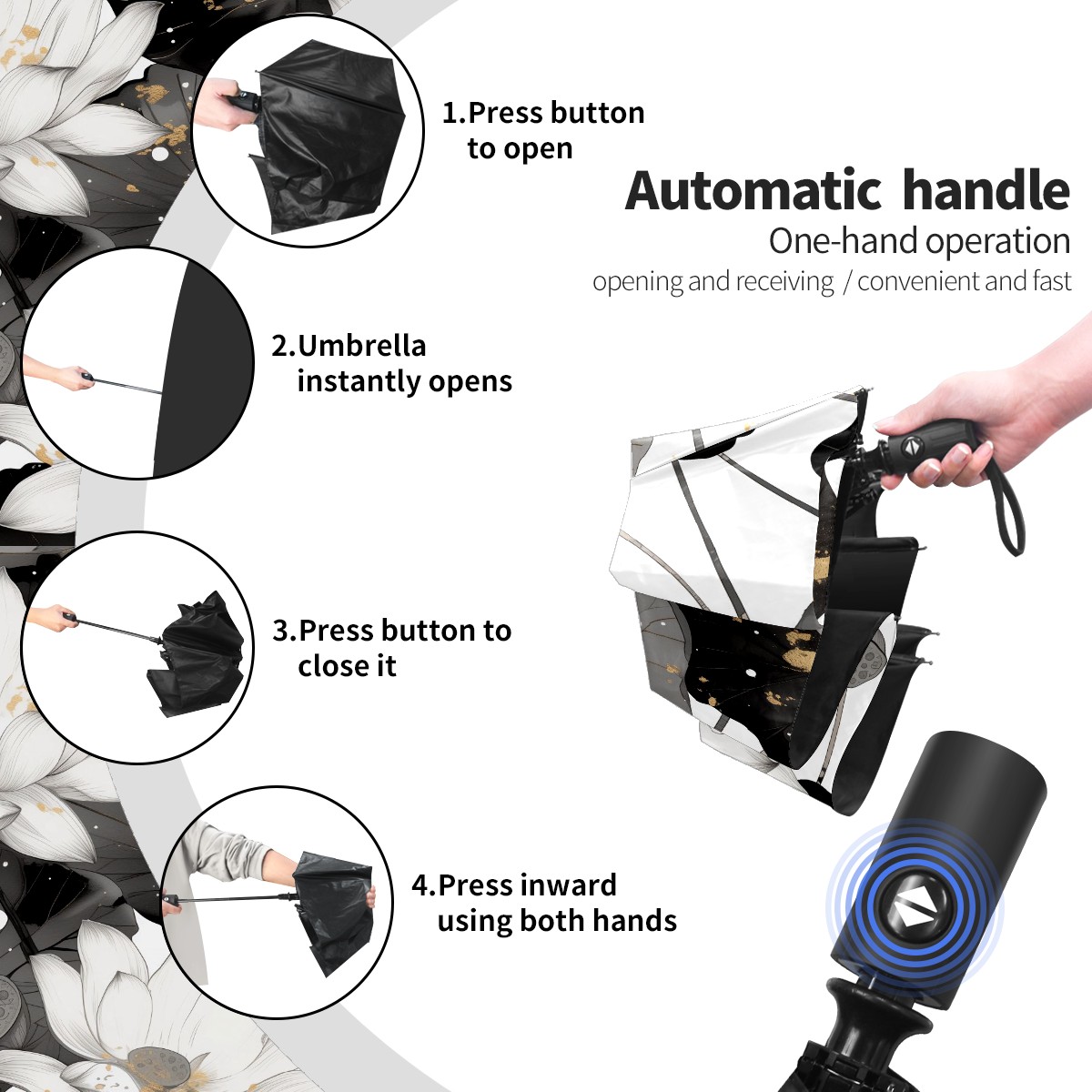 1.Press button to open

Automatic handle
One-hand operation
opening and receiving / convenient and fast

2.Umbrella instantly opens

3.Press button to close it

4.Press inward using both hands