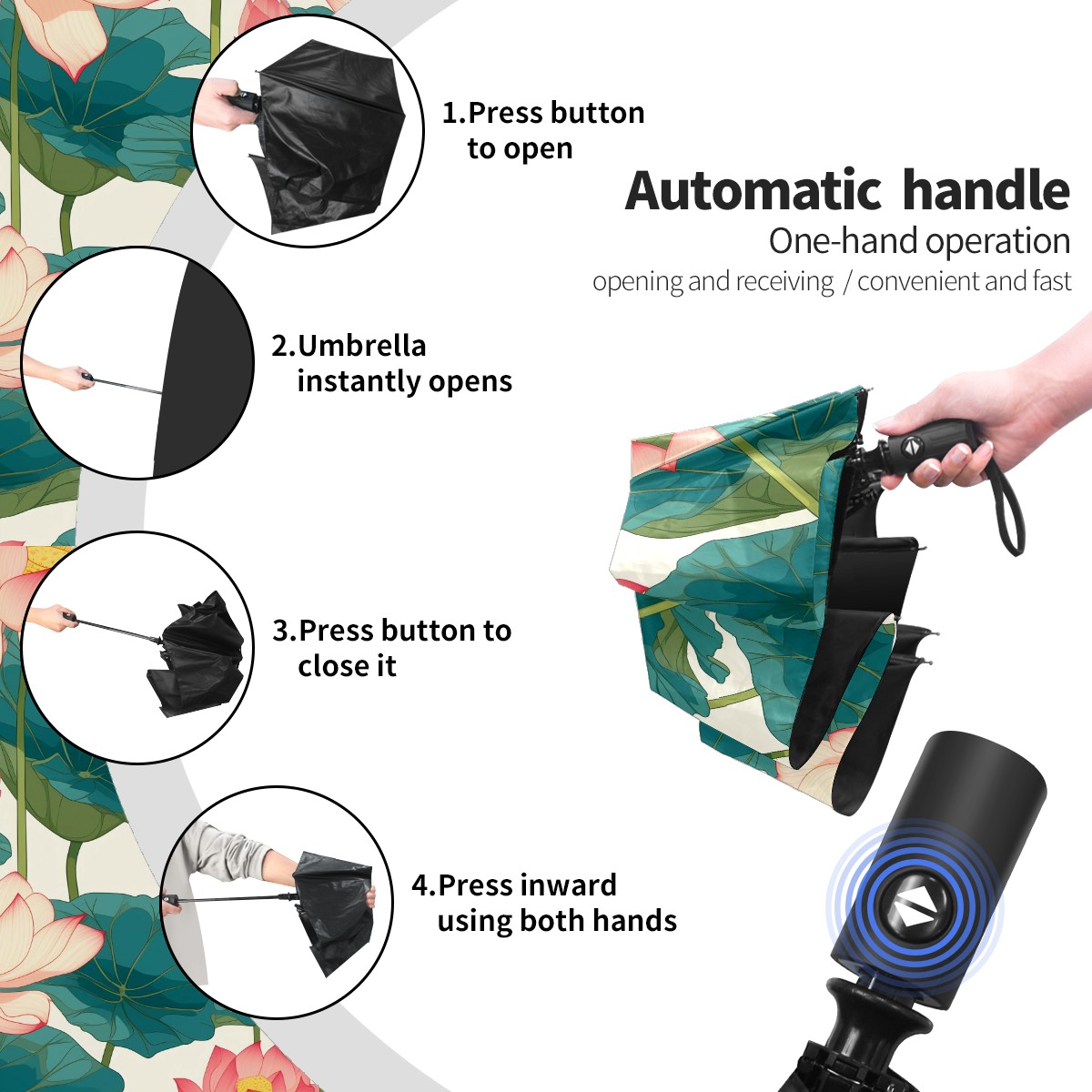 1.Press button to open

Automatic handle
One-hand operation
opening and receiving / convenient and fast

2.Umbrella instantly opens

3.Press button to close it

4.Press inward using both hands