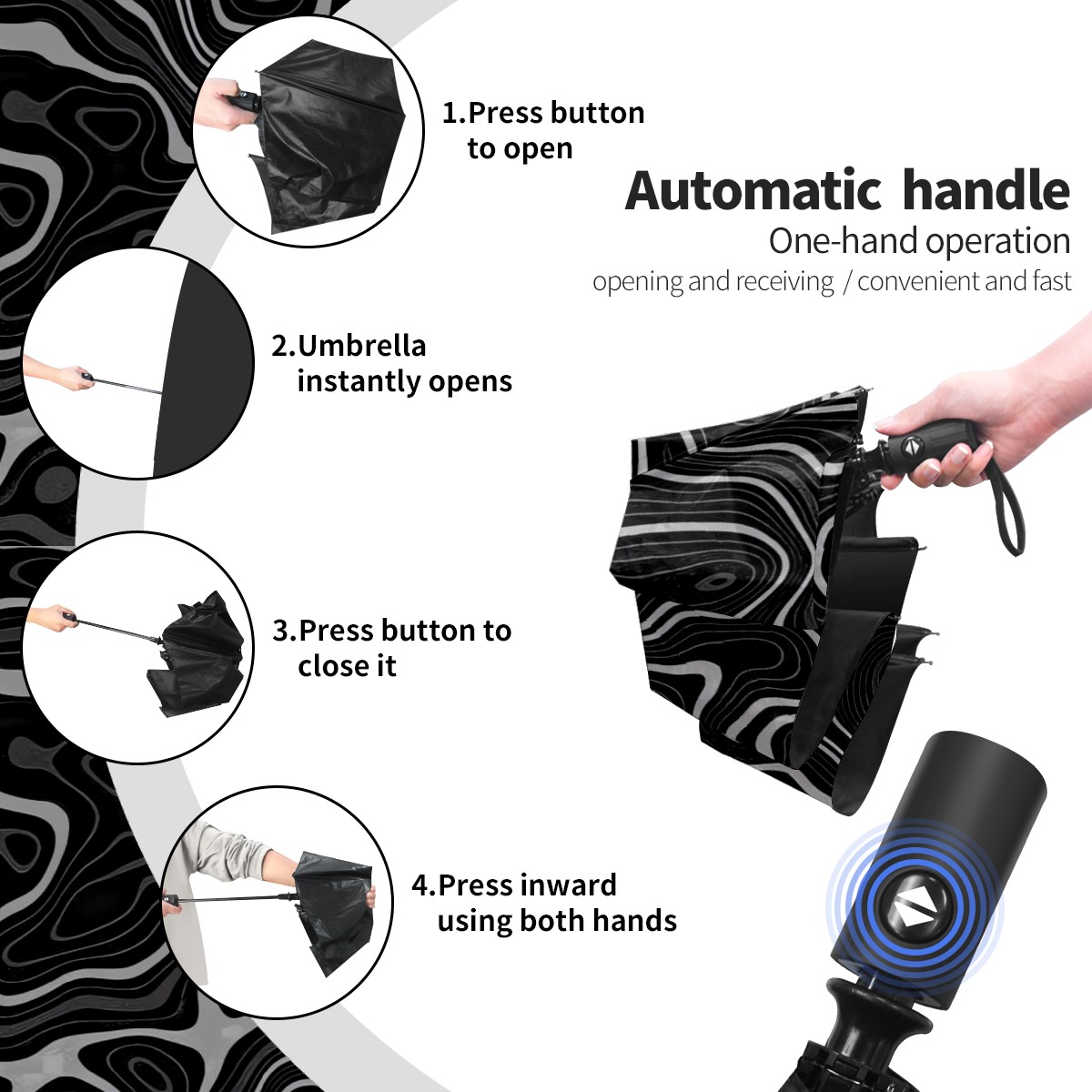 1.Press button to open

Automatic handle
One-hand operation
opening and receiving / convenient and fast

2.Umbrella instantly opens

3.Press button to close it

4.Press inward using both hands